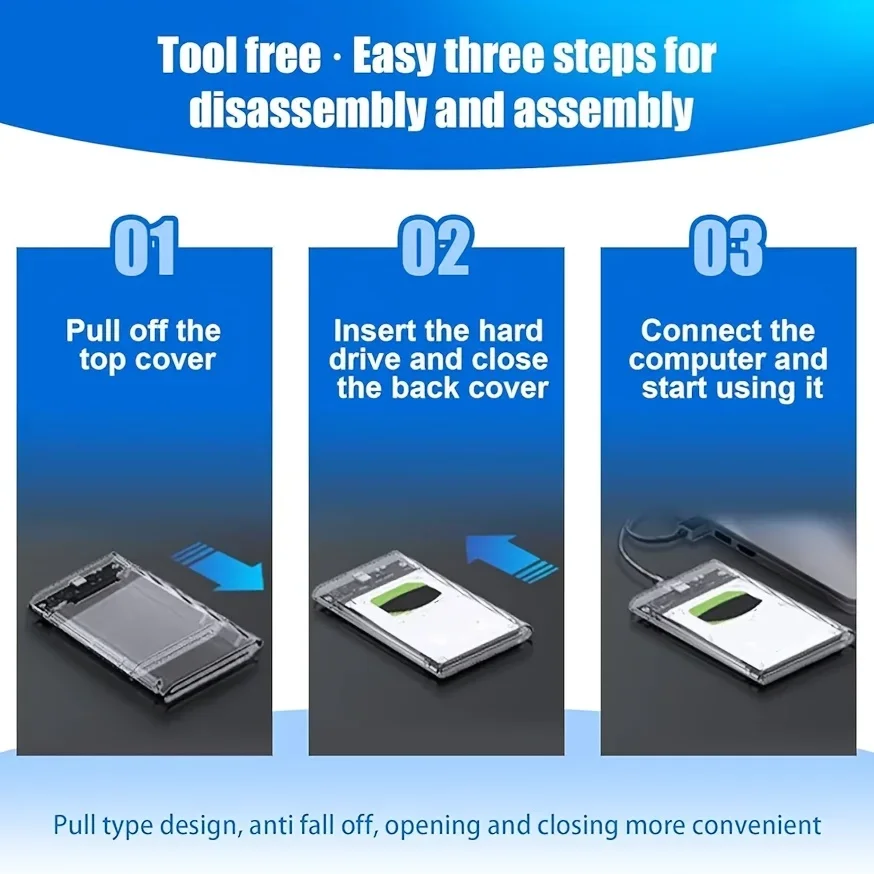 Tool free · Easy three steps for disassembly and assembly

01

Pull off the top cover

02

Insert the hard drive and close the back cover

03

Connect the computer and start using it

Pull type design, anti fall off, opening and closing more convenient