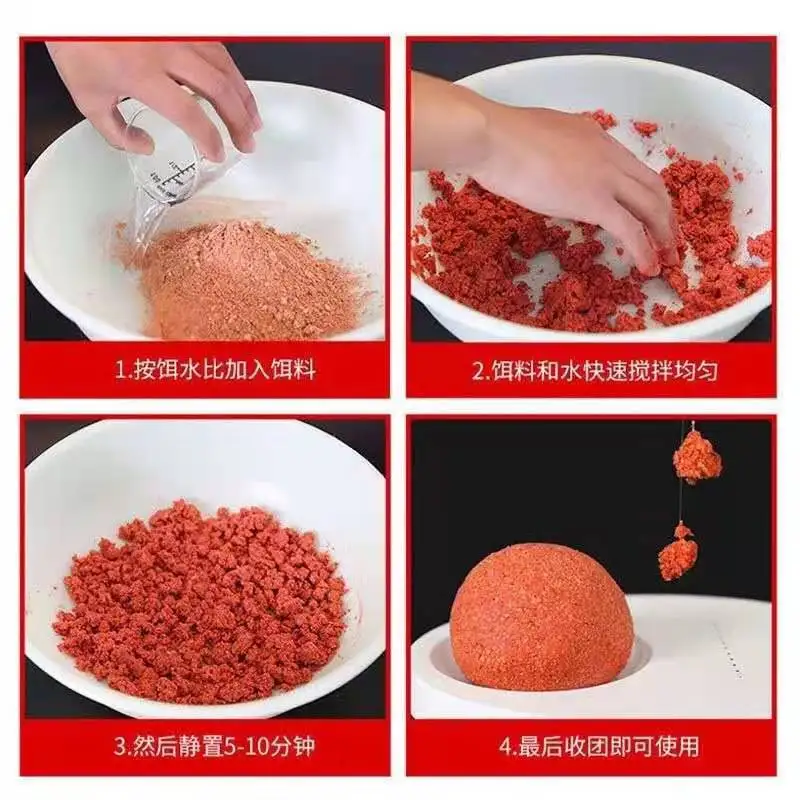 1.按饵水比加入饵料

2.饵料和水快速搅拌均匀

3.然后静置5-10分钟

4.最后收团即可使用