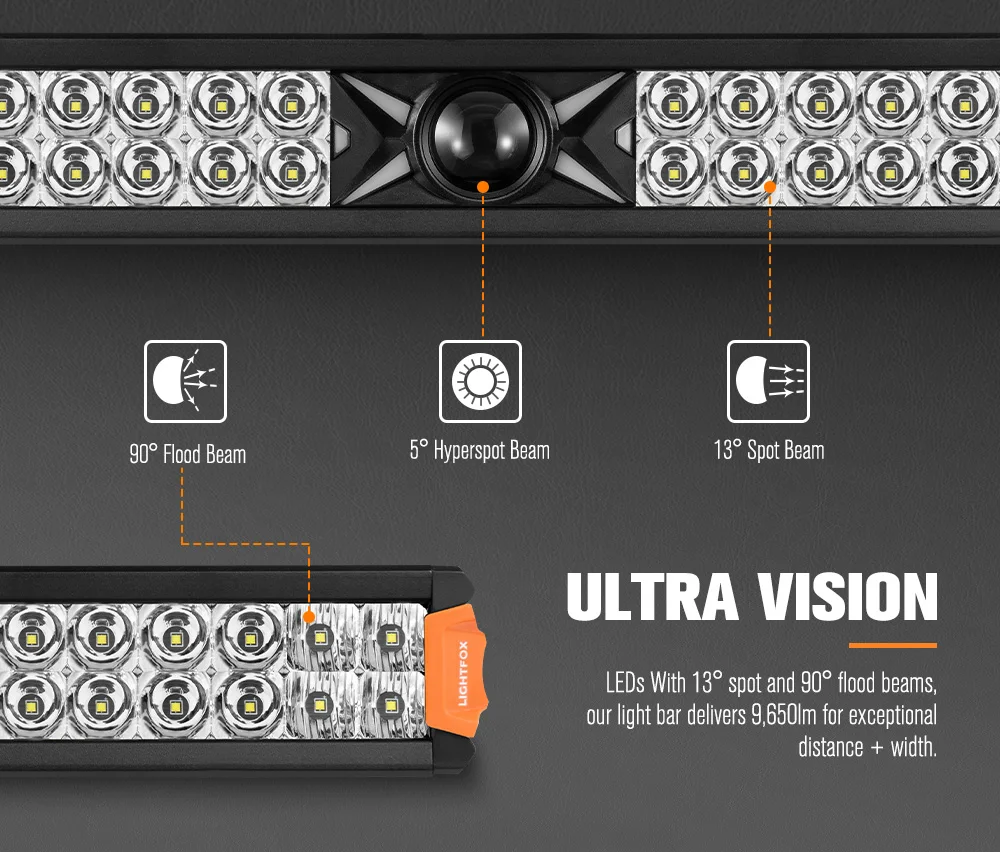 90° Flood Beam

5° Hyperspot Beam

13° Spot Beam

LIGHTFOX

ULTRA VISION

LEDs With 13° spot and 90° flood beams, our light bar delivers 9,650lm for exceptional distance + width.