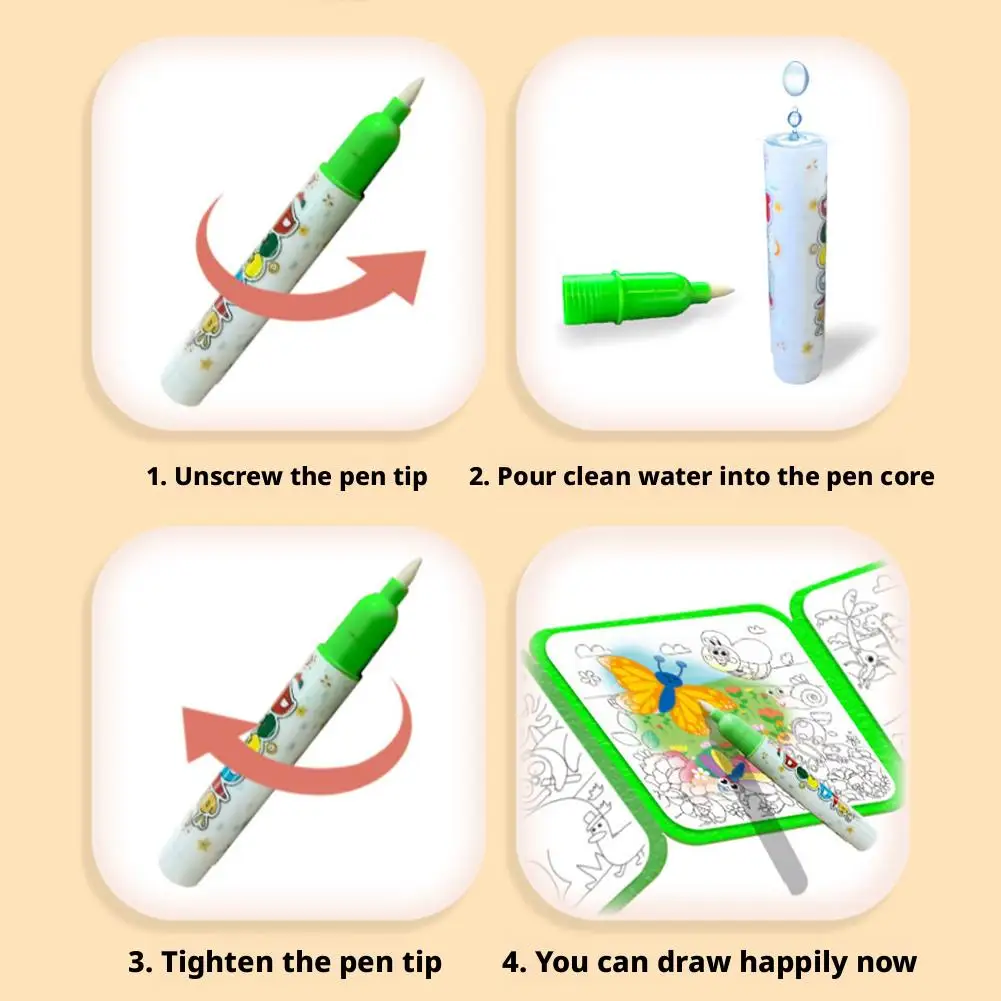 1. Unscrew the pen tip

2. Pour clean water into the pen core

3. Tighten the pen tip

4. You can draw happily now