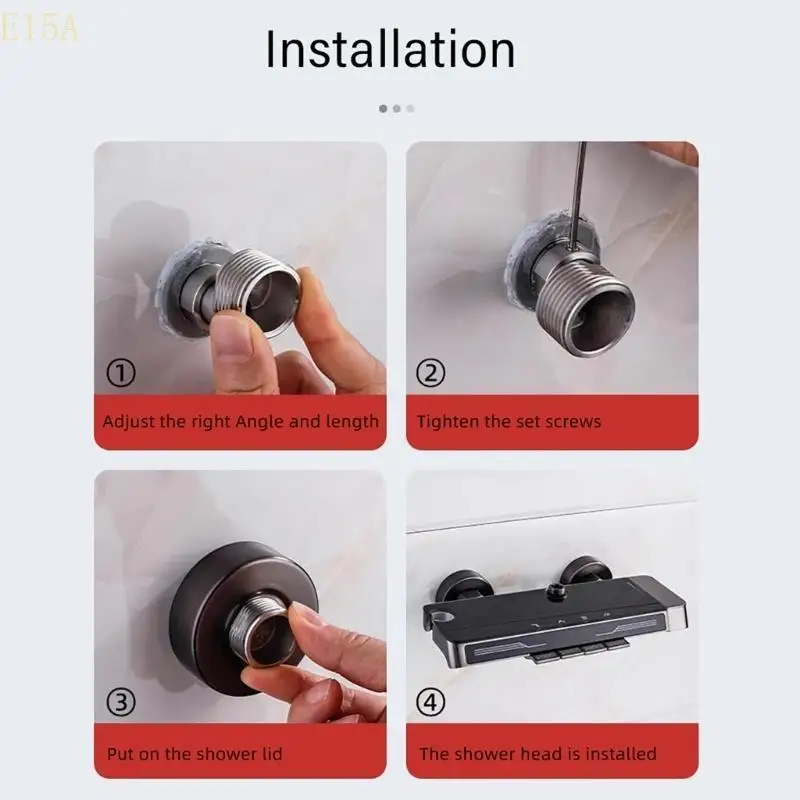 E15A

Installation

①
Adjust the right Angle and length

②
Tighten the set screws

③
Put on the shower lid

④
The shower head is installed