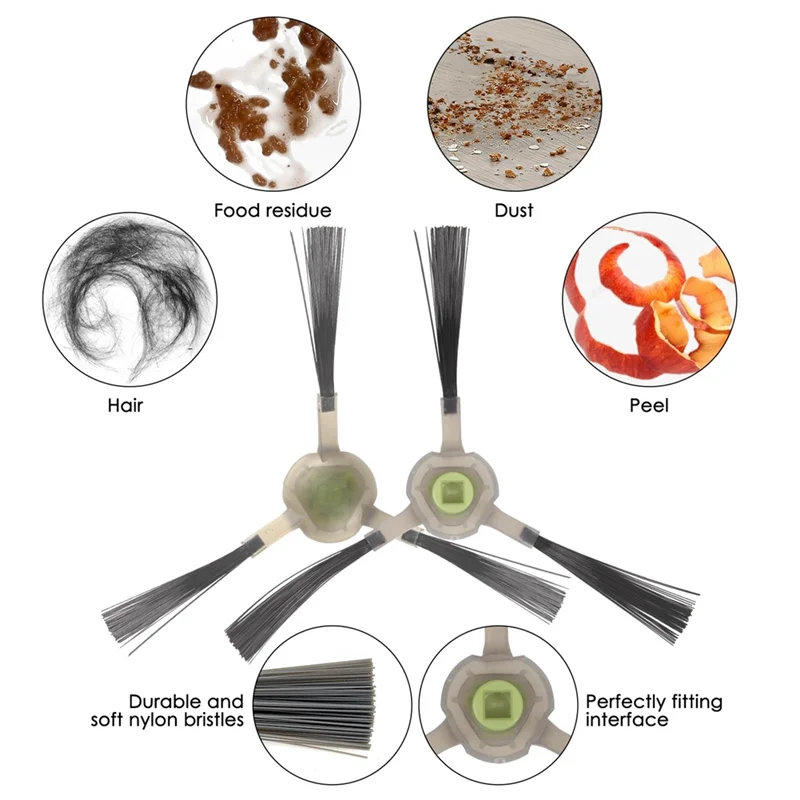 Food residue

Dust

Hair

Peel

Durable and soft nylon bristles

Perfectly fitting interface