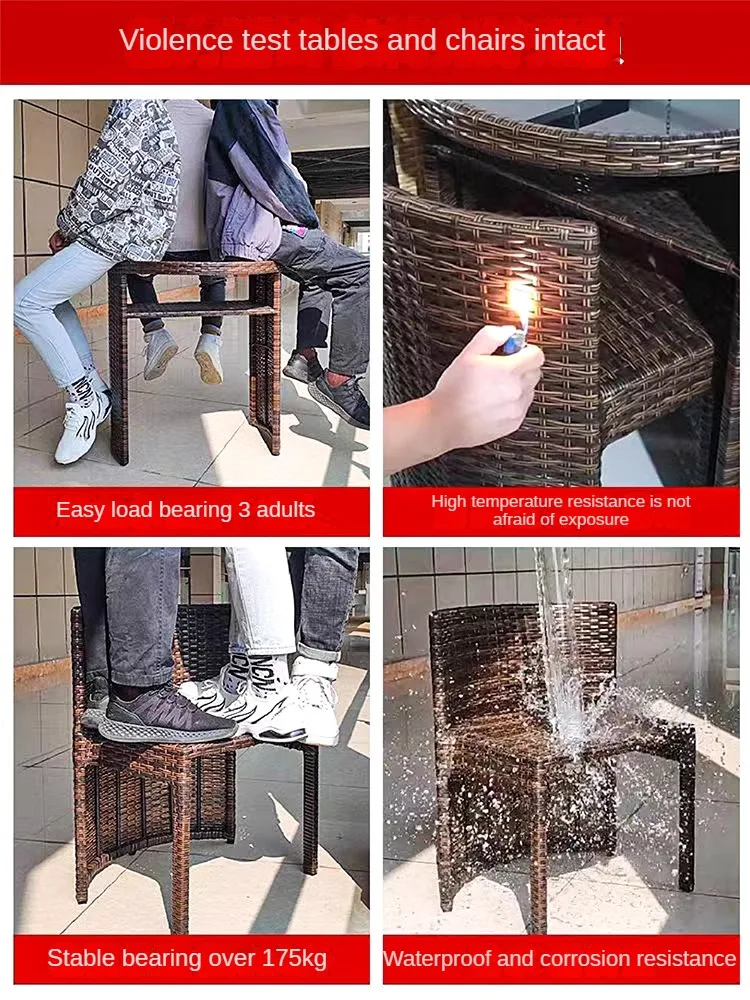 Violence test tables and chairs intact

Easy load bearing 3 adults

High temperature resistance is not afraid of exposure

Stable bearing over 175kg

Waterproof and corrosion resistance