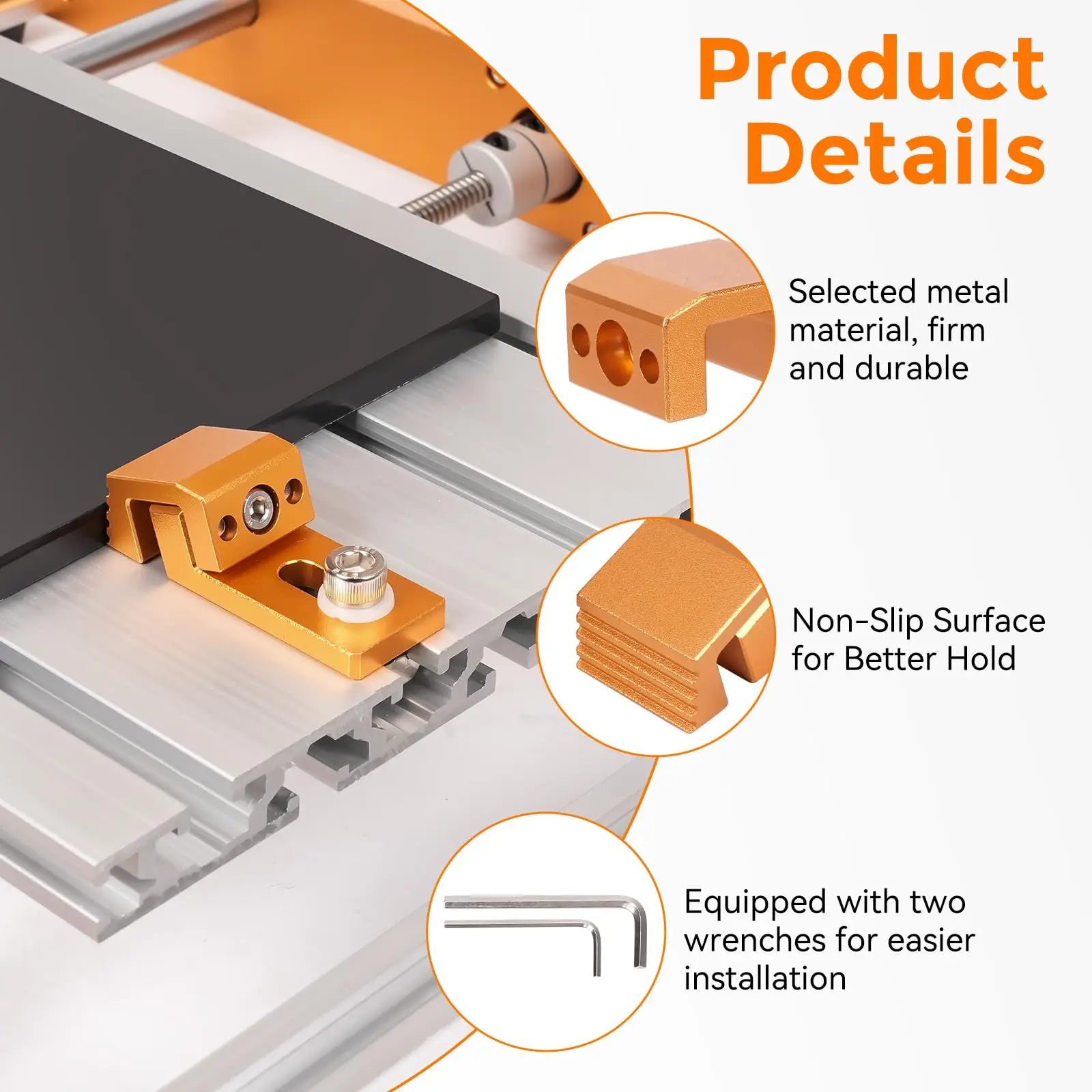 Product Details

Selected metal material, firm and durable

Non-Slip Surface for Better Hold

Equipped with two wrenches for easier installation