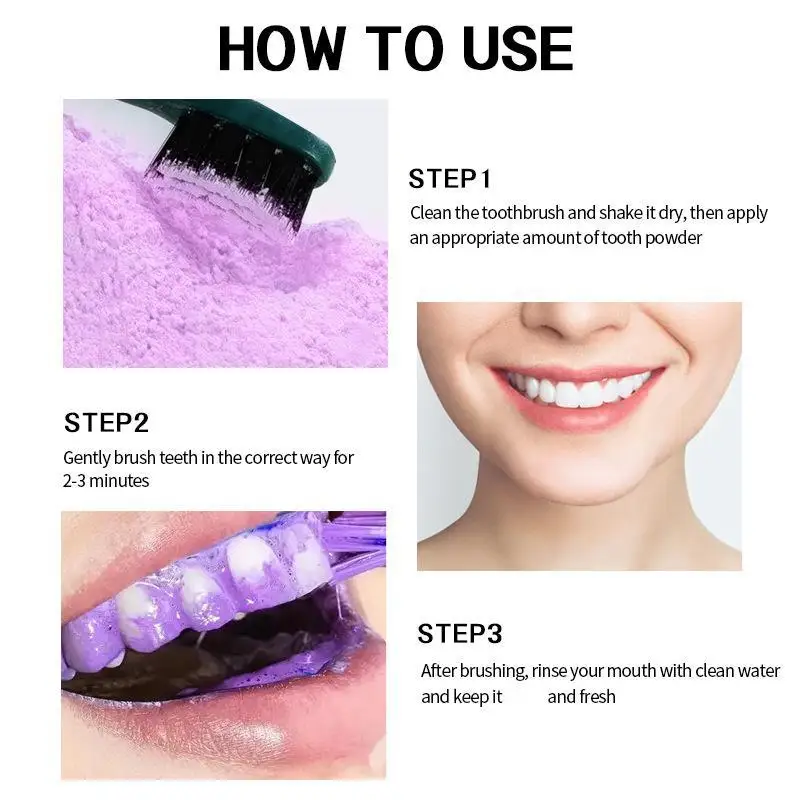 HOW TO USE

STEP1

Clean the toothbrush and shake it dry, then apply an appropriate amount of tooth powder

STEP2

Gently brush teeth in the correct way for 2-3 minutes

STEP3

After brushing, rinse your mouth with clean water and keep it and fresh