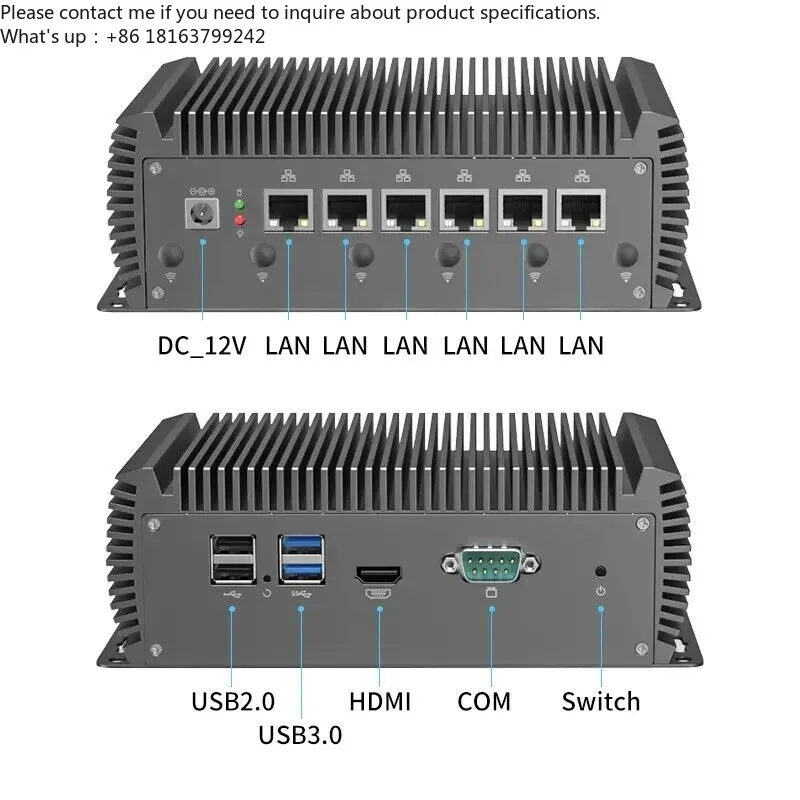 Please contact me if you need to inquire about product specifications.
What's up：+86 18163799242

DC_12V LAN LAN LAN LAN LAN LAN

USB2.0 USB3.0 HDMI COM Switch