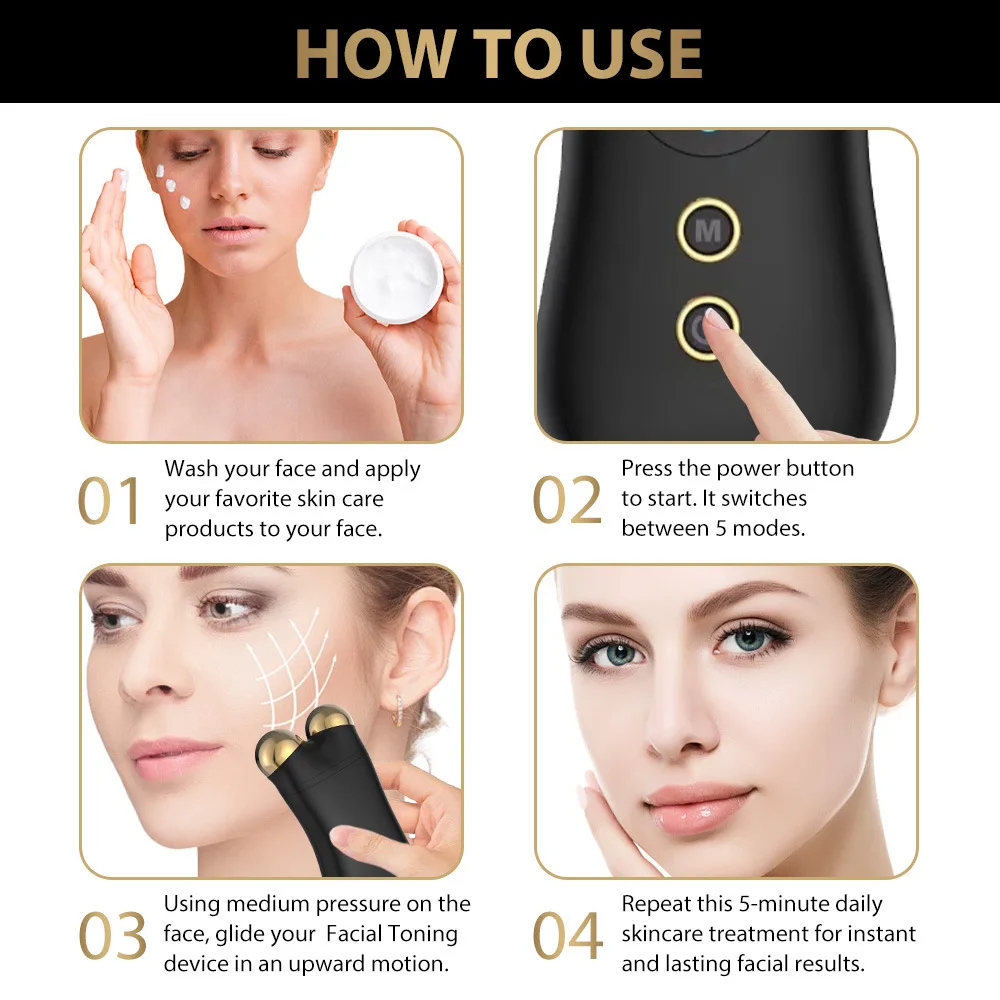 HOW TO USE

M

01 Wash your face and apply your favorite skin care products to your face.

02 Press the power button to start. It switches between 5 modes.

03 Using medium pressure on the face, glide your Facial Toning device in an upward motion.

04 Repeat this 5-minute daily skincare treatment for instant and lasting facial results.