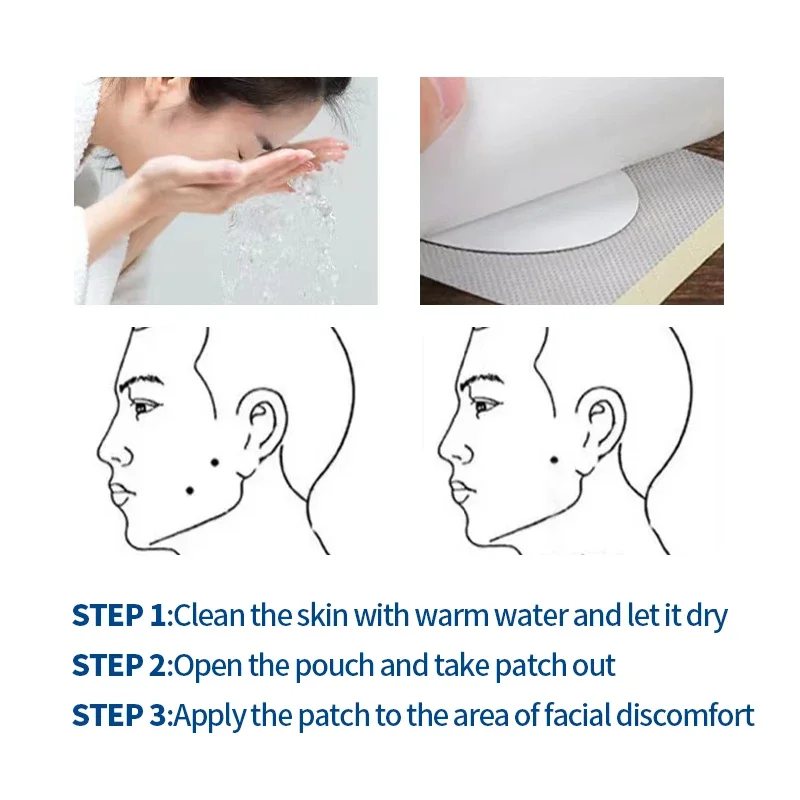 STEP 1:Clean the skin with warm water and let it dry

STEP 2:Open the pouch and take patch out

STEP 3:Apply the patch to the area of facial discomfort