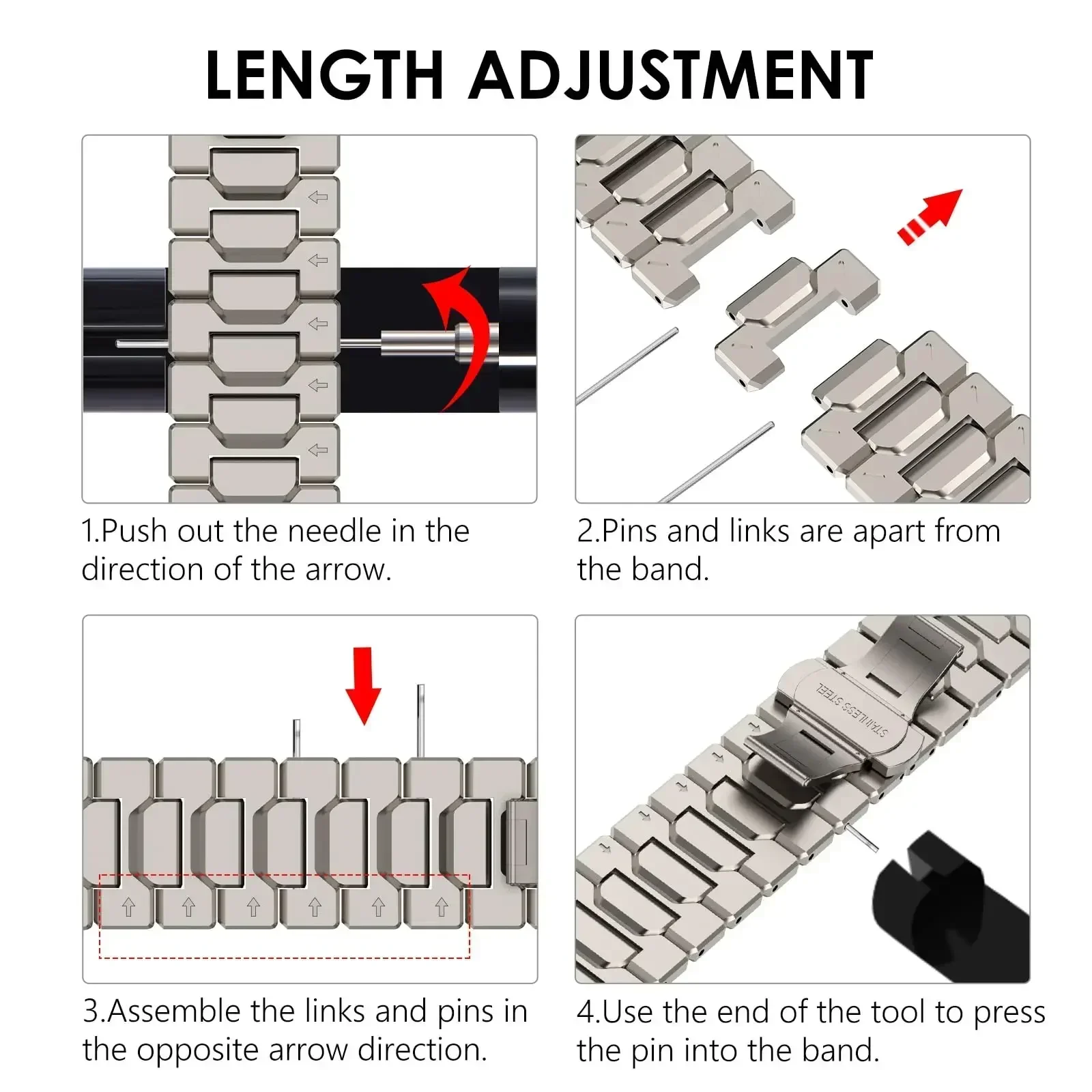 LENGTH ADJUSTMENT

1.Push out the needle in the direction of the arrow.

2.Pins and links are apart from the band.

3.Assemble the links and pins in the opposite arrow direction.

STAINLESS STEEL

4.Use the end of the tool to press the pin into the band.