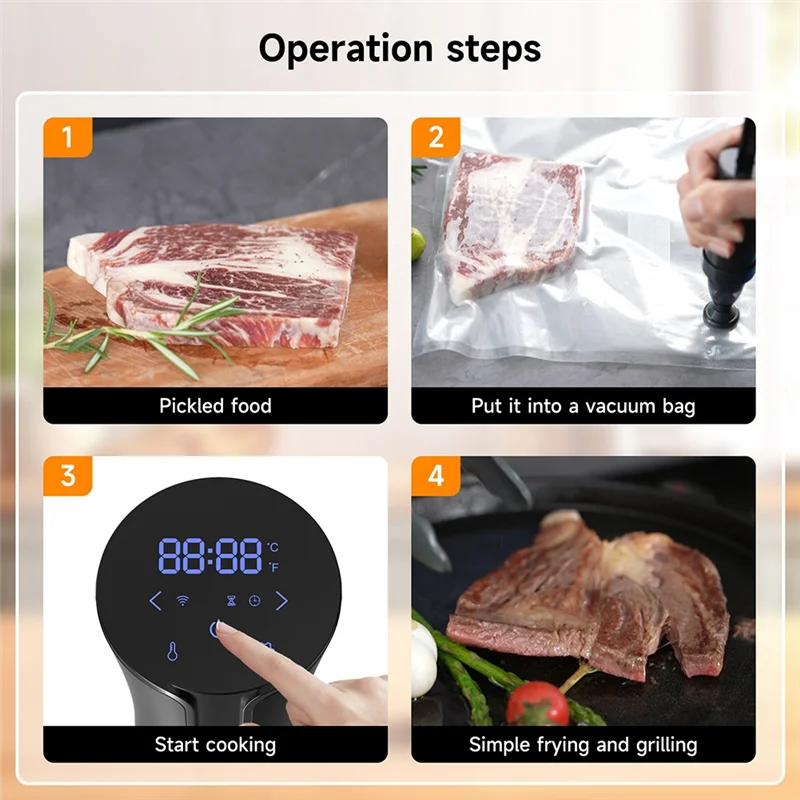 Operation steps

1

Pickled food

2

Put it into a vacuum bag

3

88:88 °C °F

Start cooking

4

Simple frying and grilling