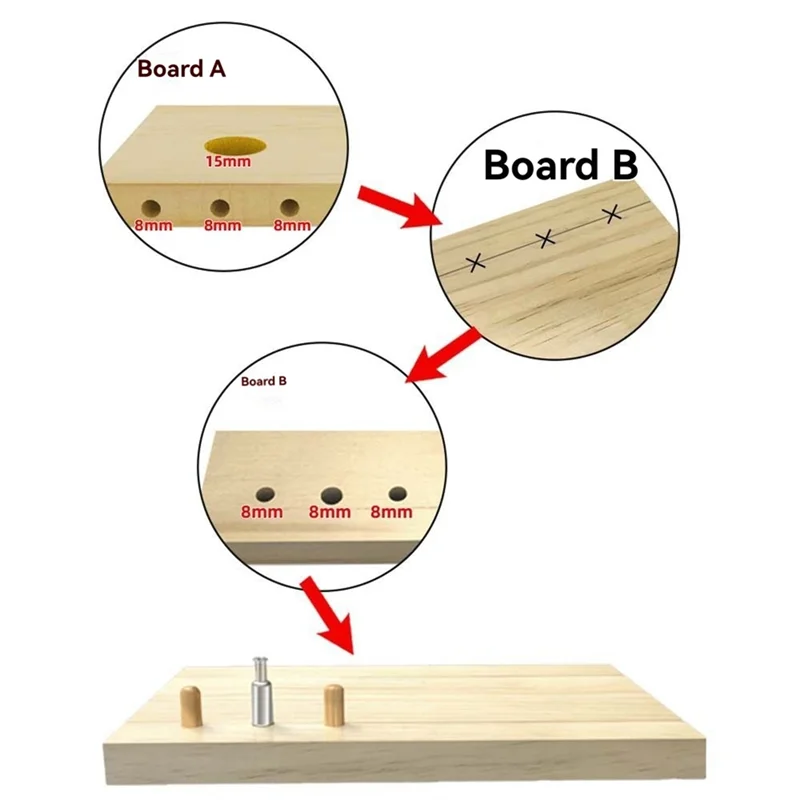 Board A

15mm

8mm 8mm 8mm

Board B

Board B

8mm 8mm 8mm