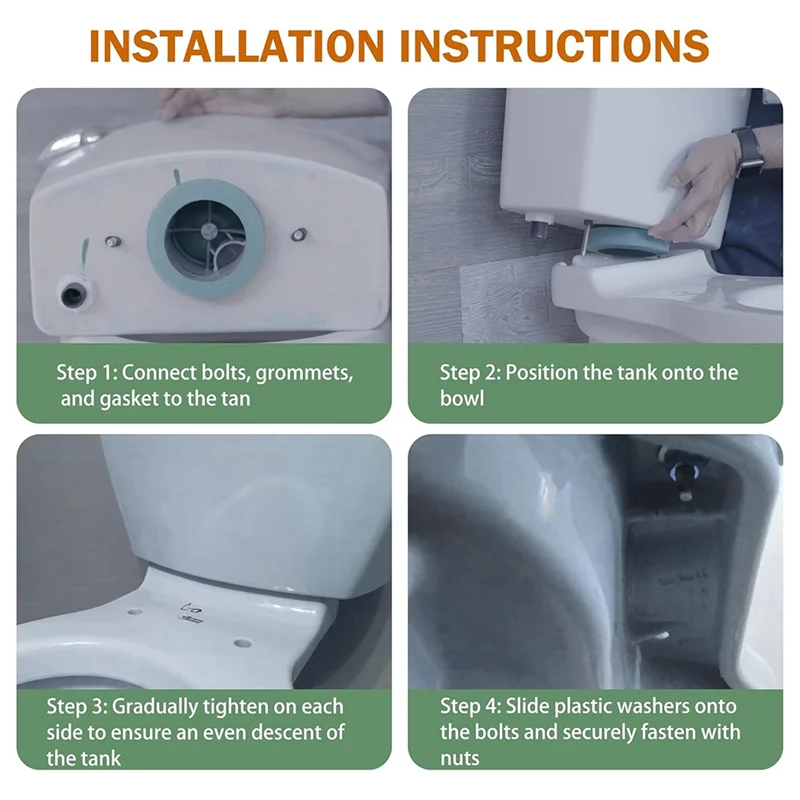 INSTALLATION INSTRUCTIONS

Step 1: Connect bolts, grommets, and gasket to the tan

Step 2: Position the tank onto the bowl

Step 3: Gradually tighten on each side to ensure an even descent of the tank

Step 4: Slide plastic washers onto the bolts and securely fasten with nuts