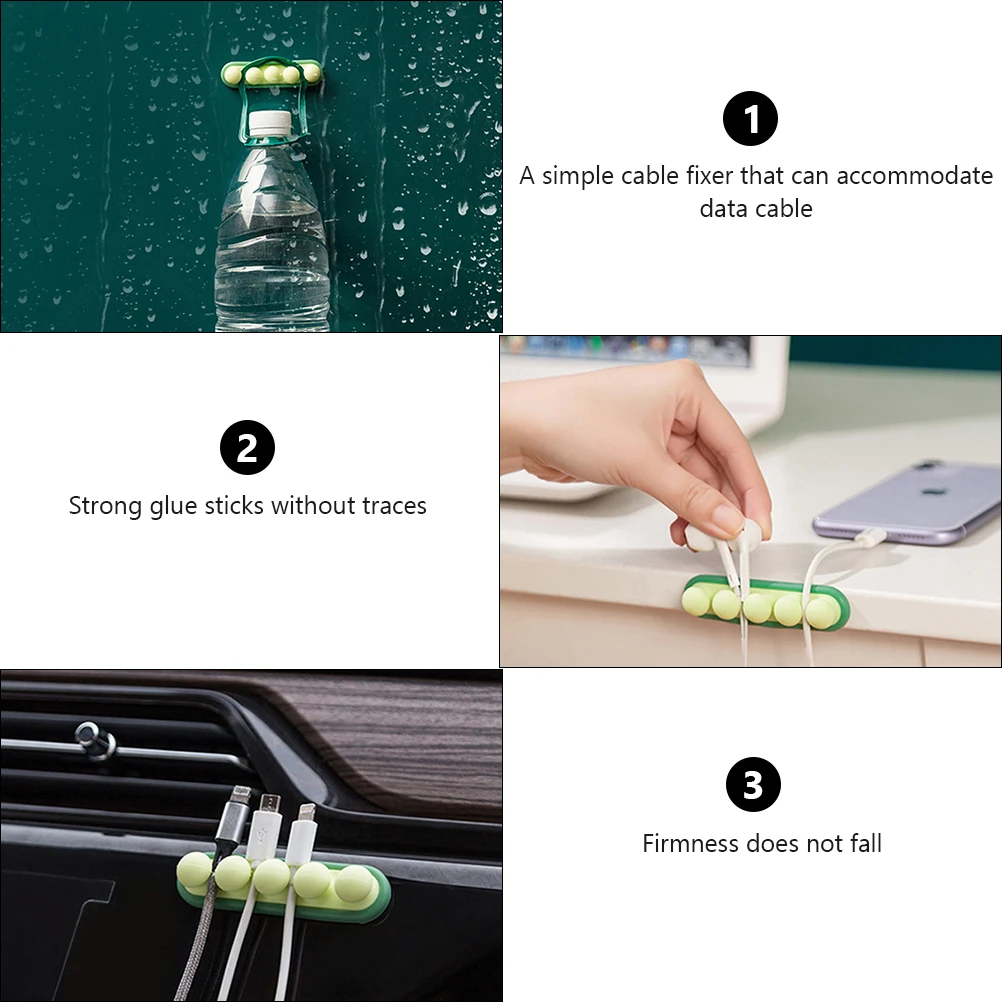 1
A simple cable fixer that can accommodate data cable

2
Strong glue sticks without traces

3
Firmness does not fall