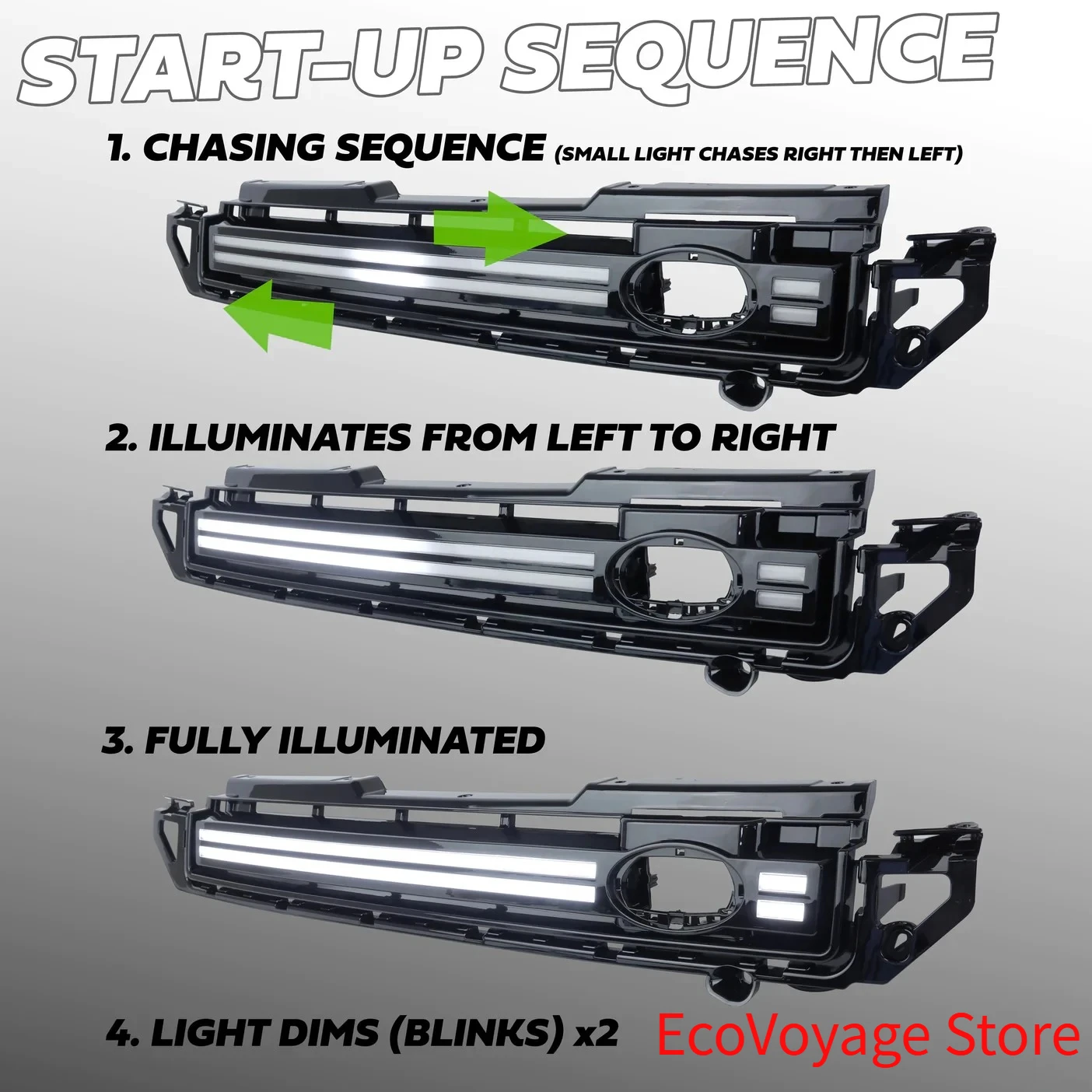 START-UP SEQUENCE

1. CHASING SEQUENCE (SMALL LIGHT CHASES RIGHT THEN LEFT)

2. ILLUMINATES FROM LEFT TO RIGHT

3. FULLY ILLUMINATED

4. LIGHT DIMS (BLINKS) x2

EcoVoyage Store