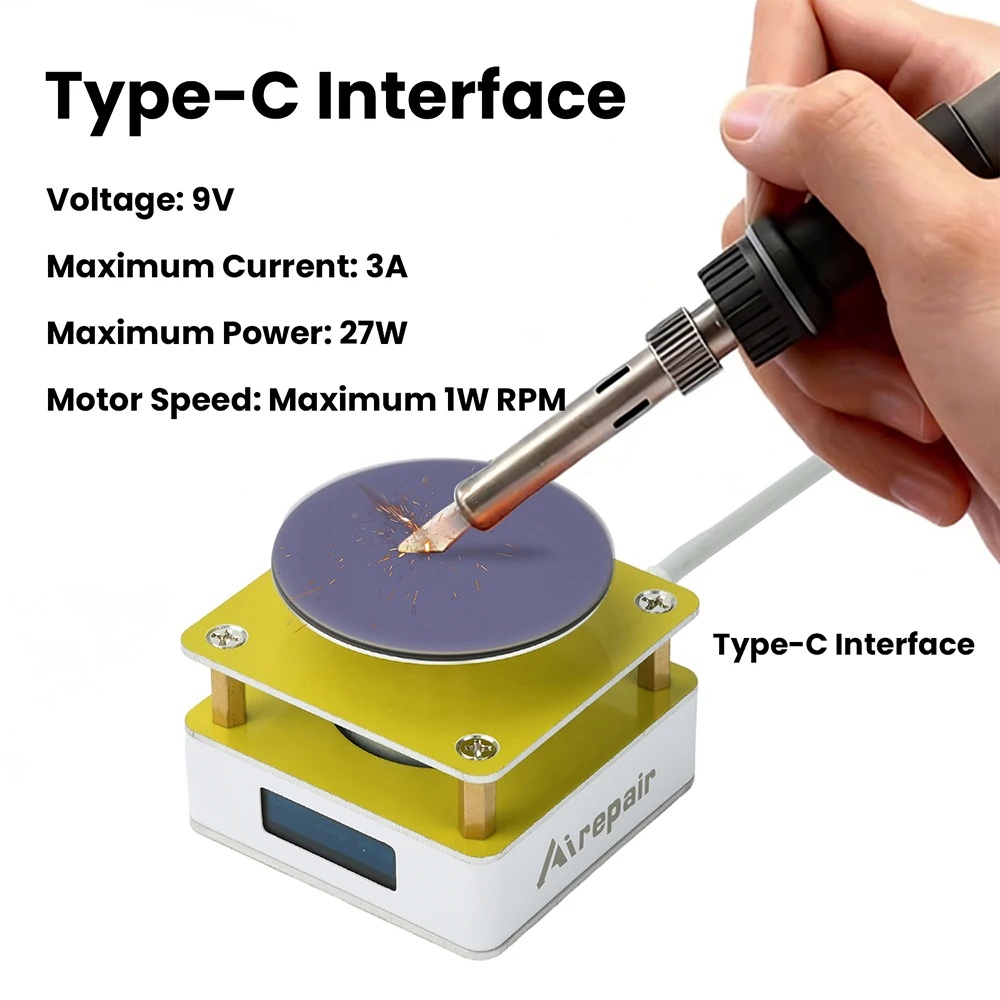 Type-C Interface

Voltage: 9V

Maximum Current: 3A

Maximum Power: 27W

Motor Speed: Maximum 1W RPM

Type-C Interface

Airepair