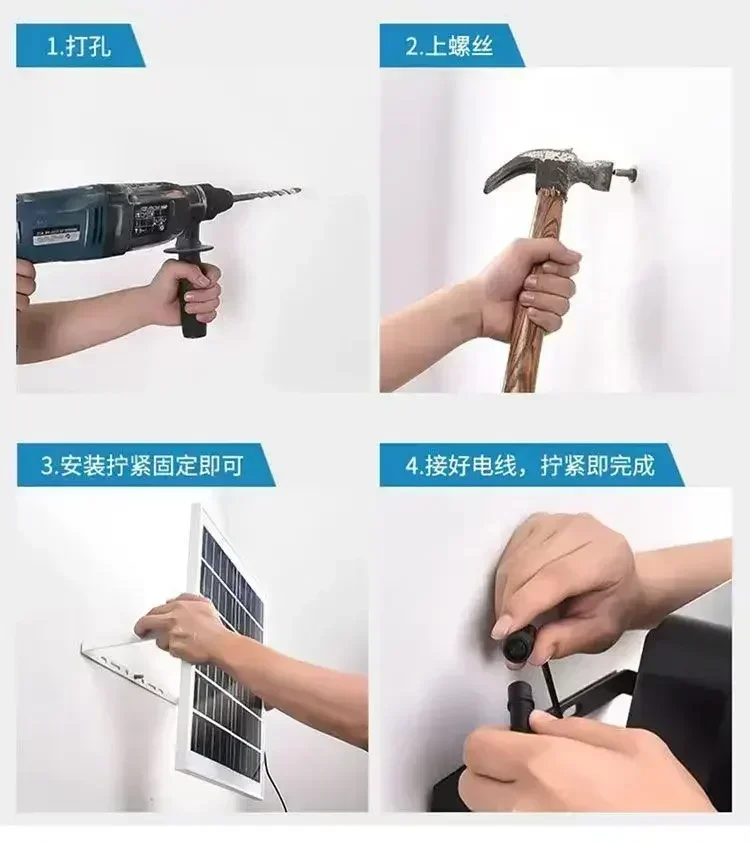 1.打孔

2.上螺丝

3.安装拧紧固定即可

4.接好电线，拧紧即完成