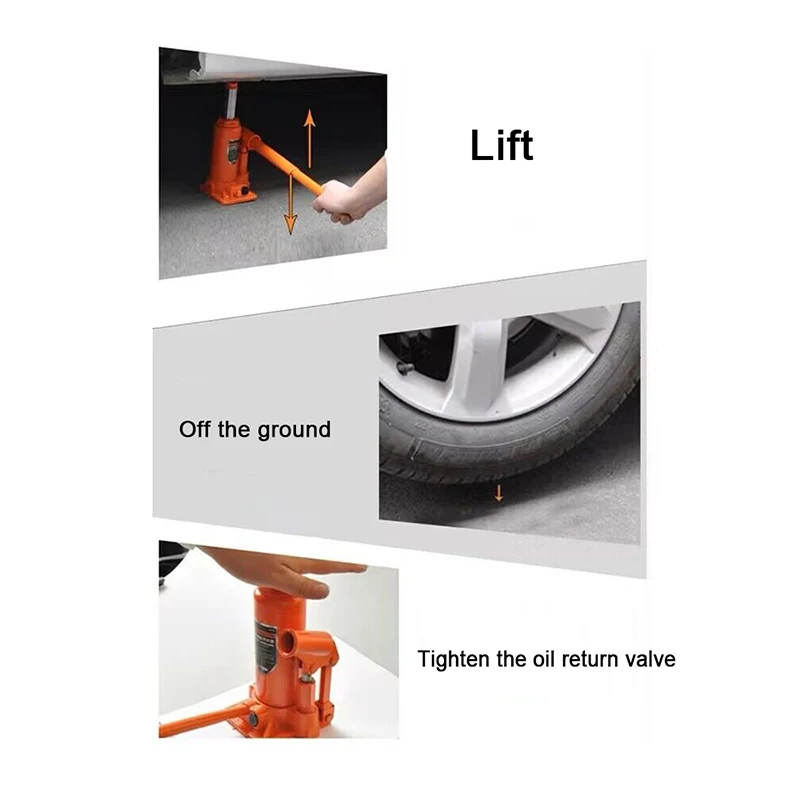 Lift

Off the ground

Tighten the oil return valve