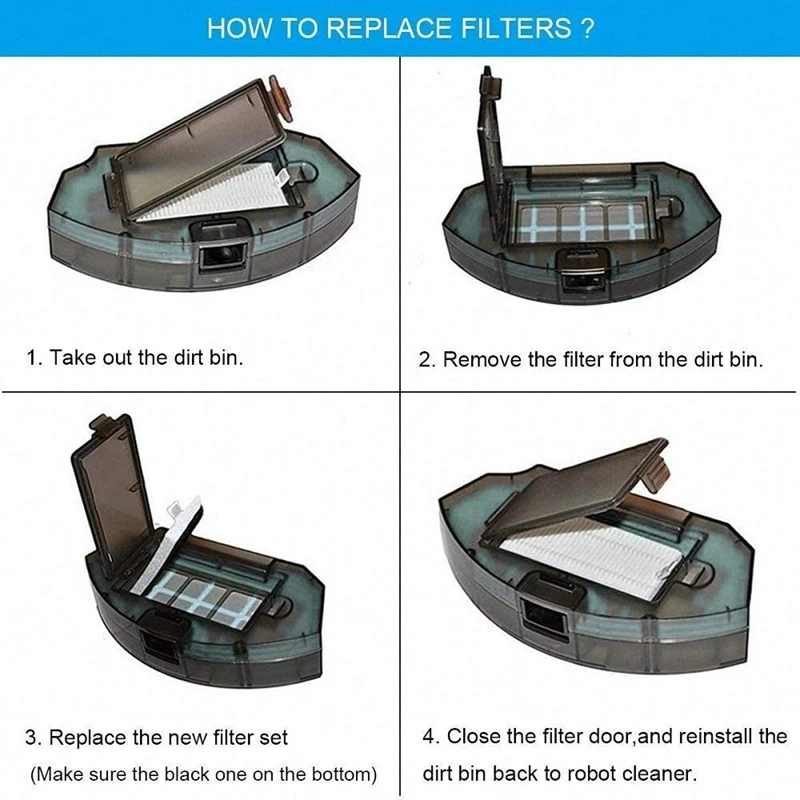 HOW TO REPLACE FILTERS ?

1. Take out the dirt bin.

2. Remove the filter from the dirt bin.

3. Replace the new filter set
(Make sure the black one on the bottom)

4. Close the filter door,and reinstall the dirt bin back to robot cleaner.