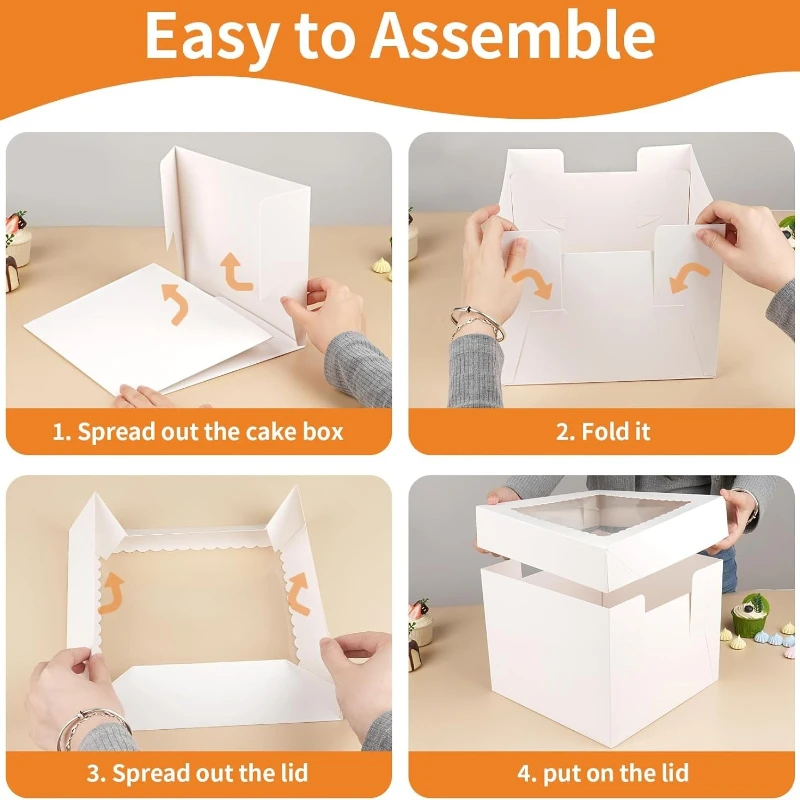 Easy to Assemble

1. Spread out the cake box

2. Fold it

3. Spread out the lid

4. put on the lid