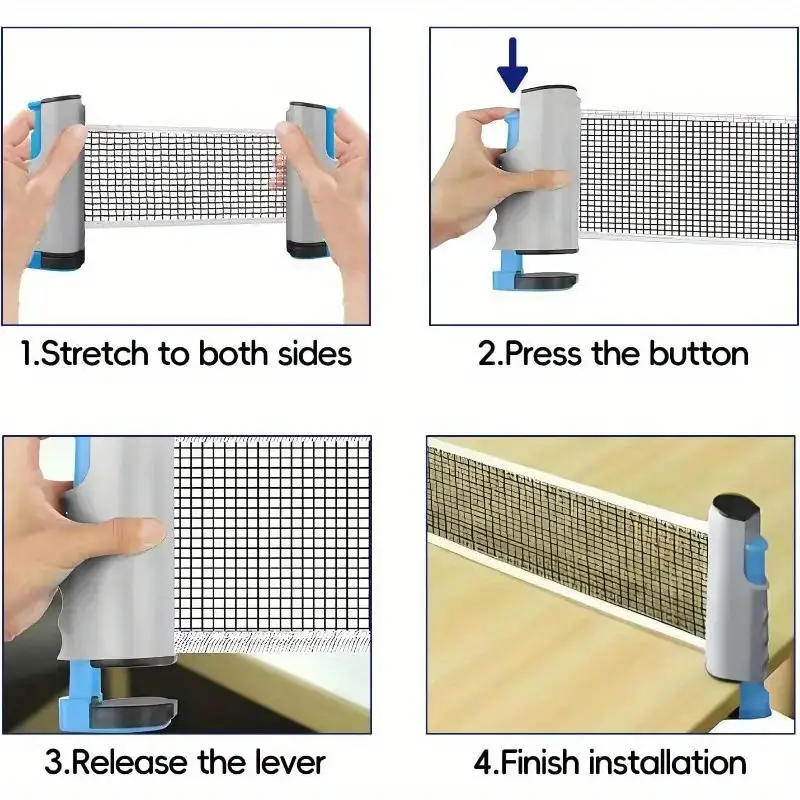 1.Stretch to both sides

2.Press the button

3.Release the lever

4.Finish installation