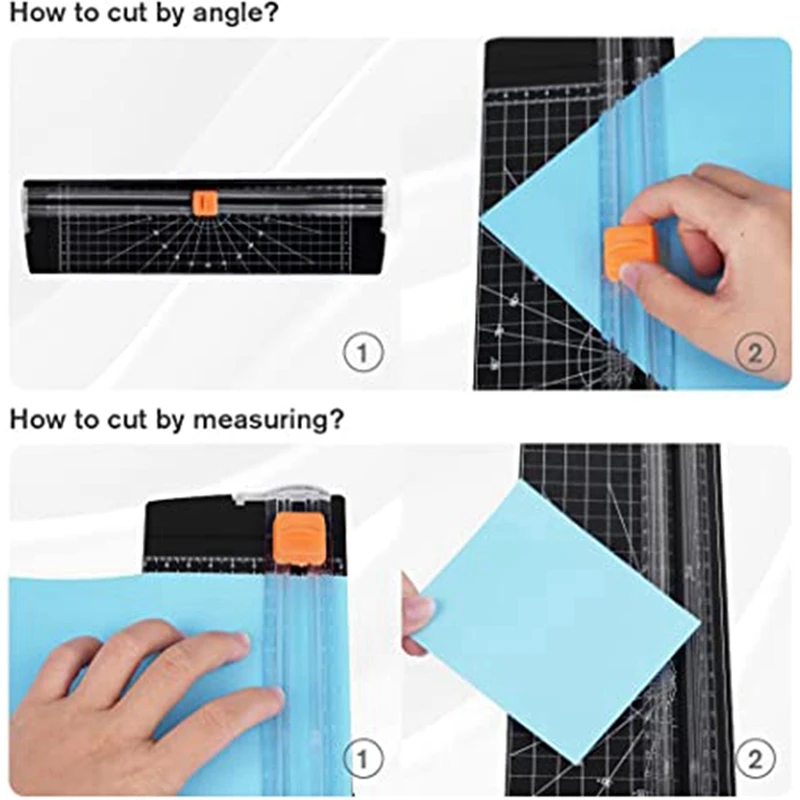 How to cut by angle?

1

2

How to cut by measuring?

1

2