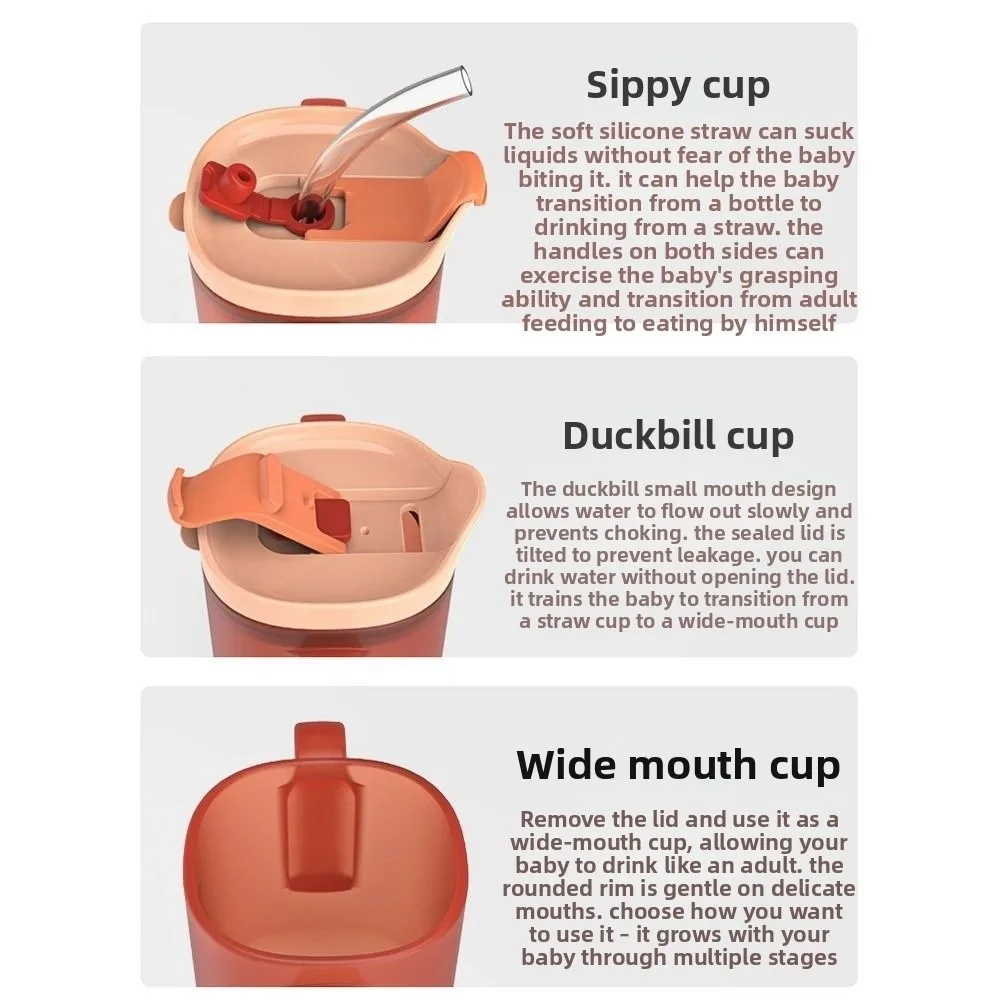 Sippy cup

The soft silicone straw can suck liquids without fear of the baby biting it. it can help the baby transition from a bottle to drinking from a straw. the handles on both sides can exercise the baby's grasping ability and transition from adult feeding to eating by himself

Duckbill cup

The duckbill small mouth design allows water to flow out slowly and prevents choking. the sealed lid is tilted to prevent leakage. you can drink water without opening the lid. it trains the baby to transition from a straw cup to a wide-mouth cup

Wide mouth cup

Remove the lid and use it as a wide-mouth cup, allowing your baby to drink like an adult. the rounded rim is gentle on delicate mouths. choose how you want to use it - it grows with your baby through multiple stages