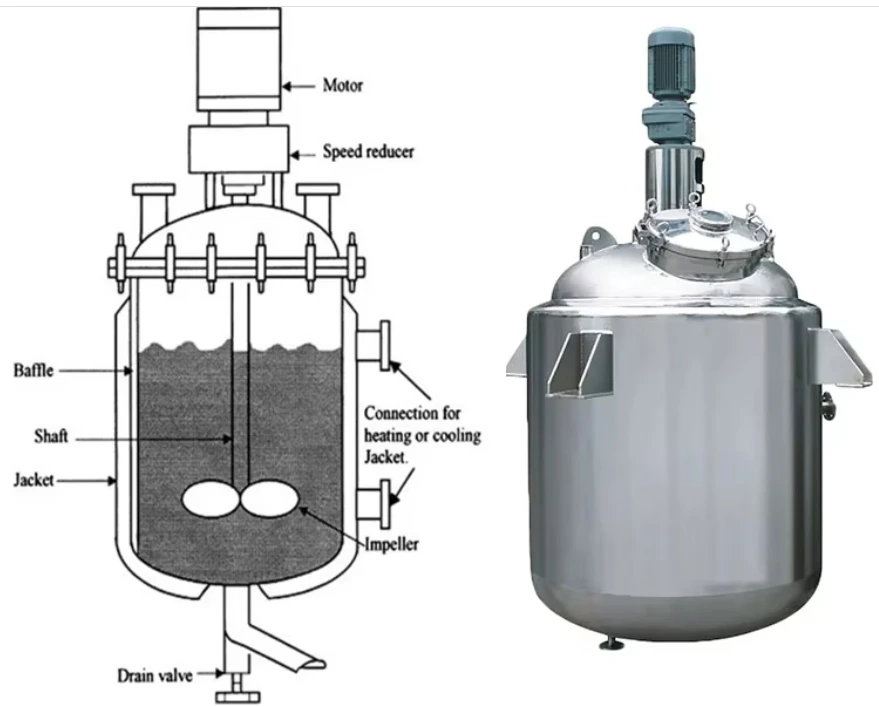 Motor

Speed reducer

Baffle

Shaft

Jacket

Connection for heating or cooling Jacket.

Impeller

Drain valve