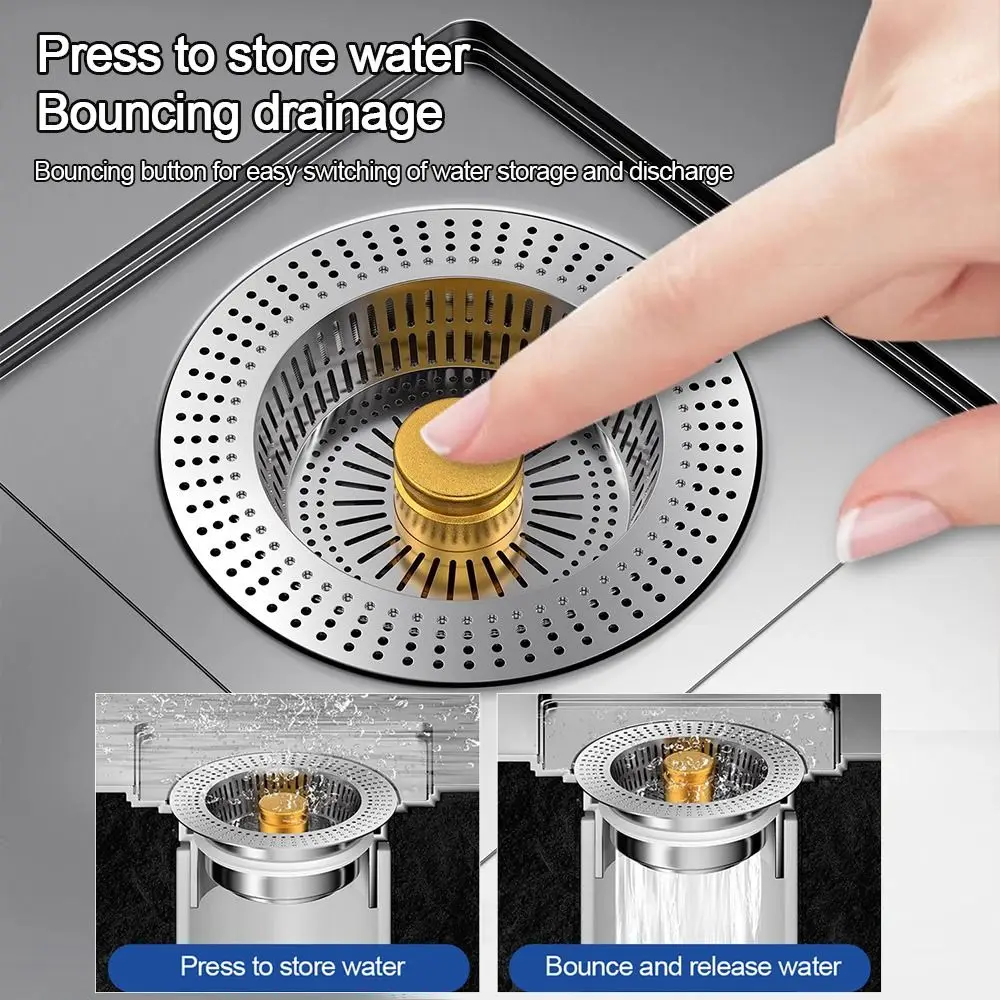 Press to store water
Bouncing drainage

Bouncing button for easy switching of water storage and discharge

Press to store water

Bounce and release water