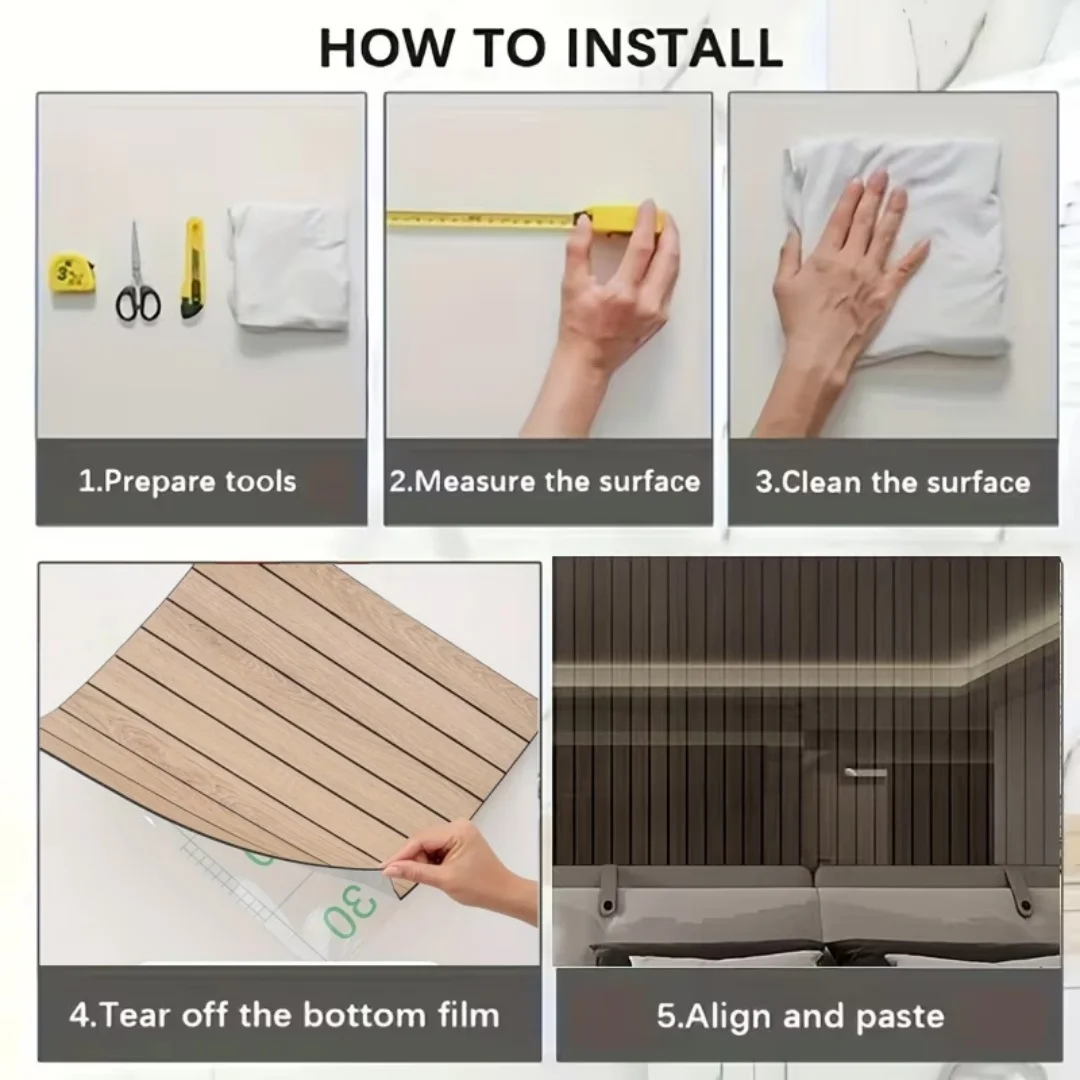 HOW TO INSTALL

1.Prepare tools

2.Measure the surface

3.Clean the surface

30

4.Tear off the bottom film

5.Align and paste