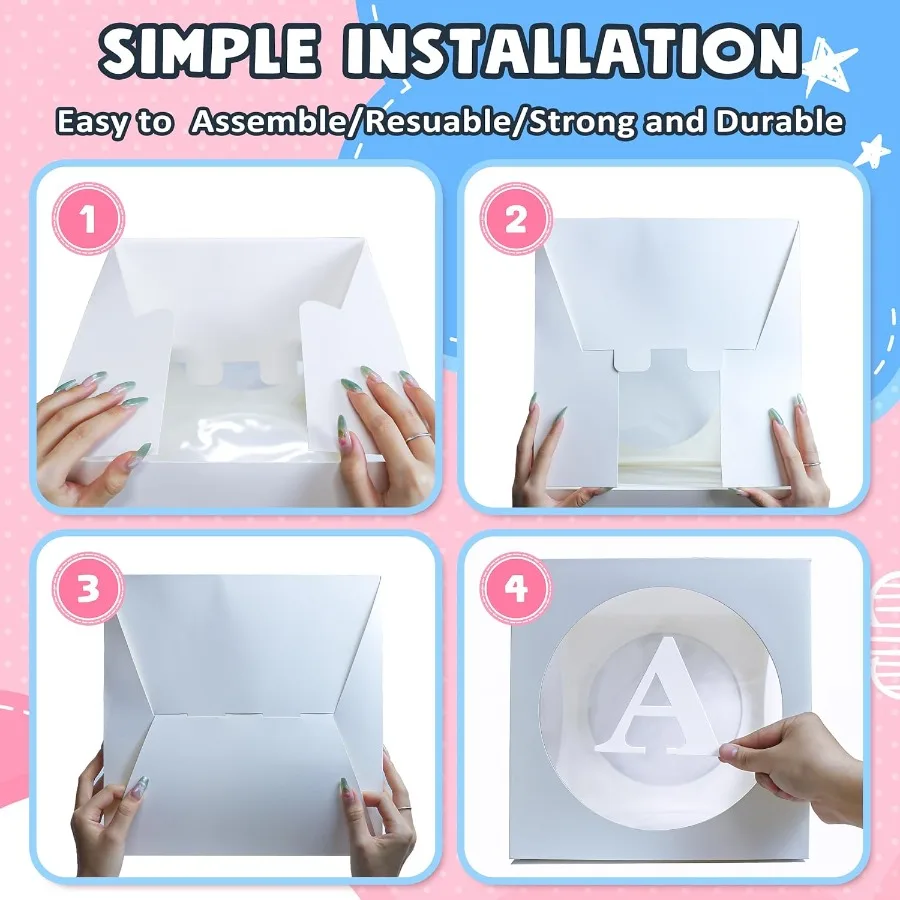 SIMPLE INSTALLATION

Easy to Assemble/Resuable/Strong and Durable

1

2

3

4

A