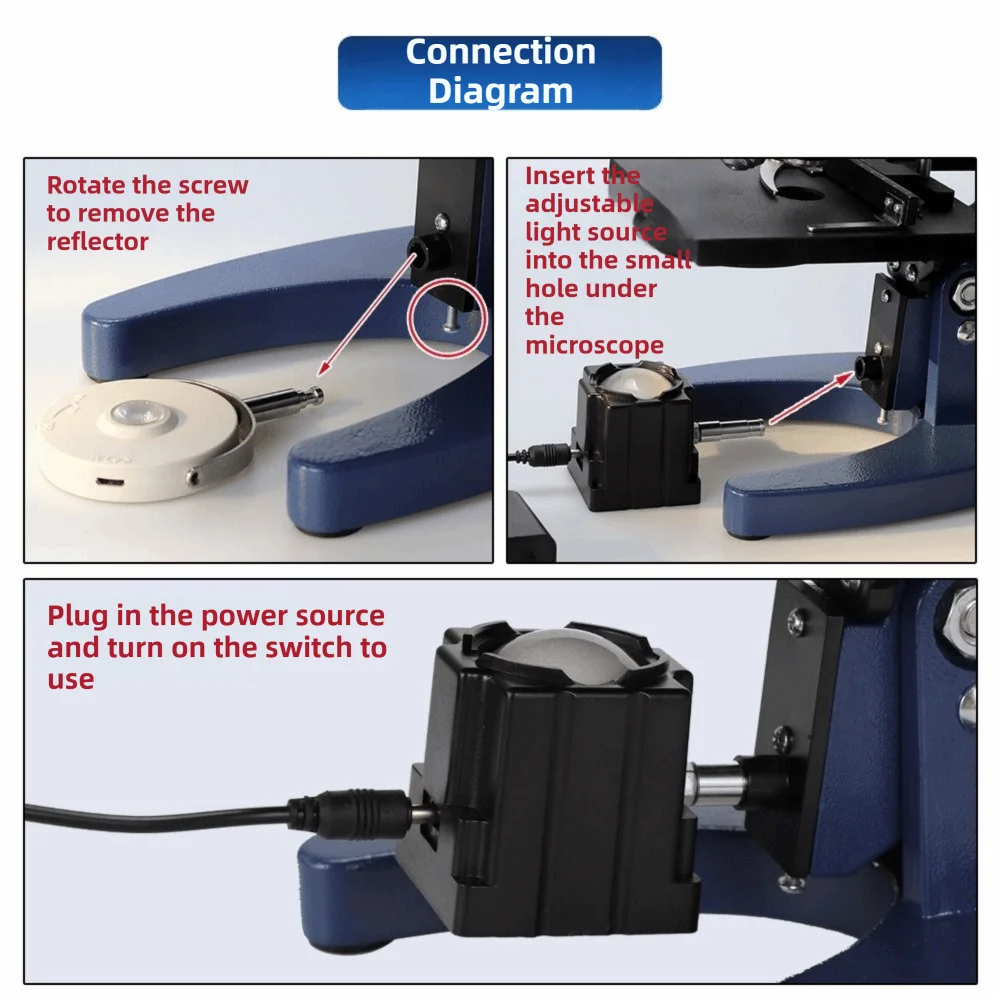 Connection Diagram

Rotate the screw to remove the reflector

Insert the adjustable light source into the small hole under the microscope

Plug in the power source and turn on the switch to use