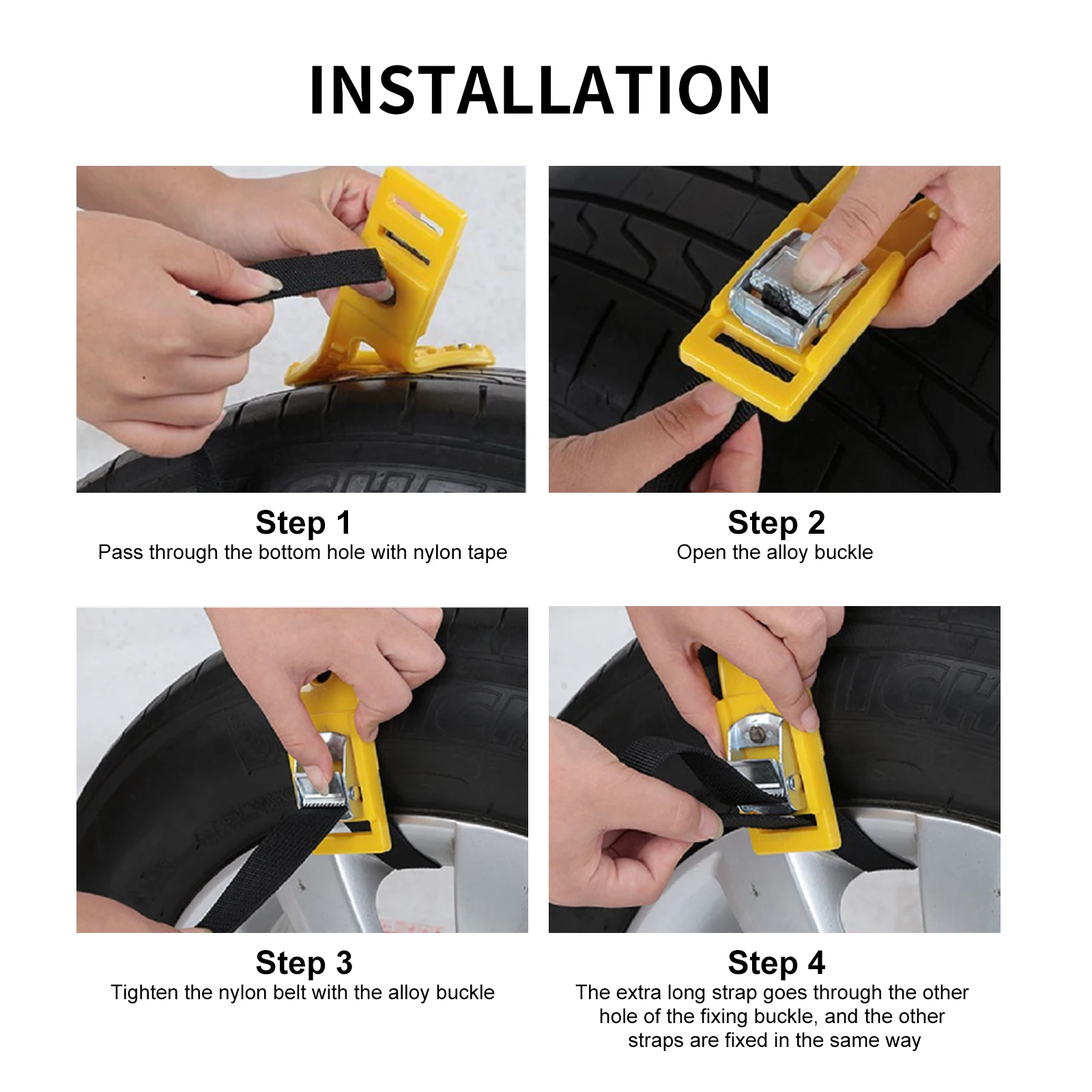 INSTALLATION

Step 1
Pass through the bottom hole with nylon tape

Step 2
Open the alloy buckle

Step 3
Tighten the nylon belt with the alloy buckle

Step 4
The extra long strap goes through the other hole of the fixing buckle, and the other straps are fixed in the same way