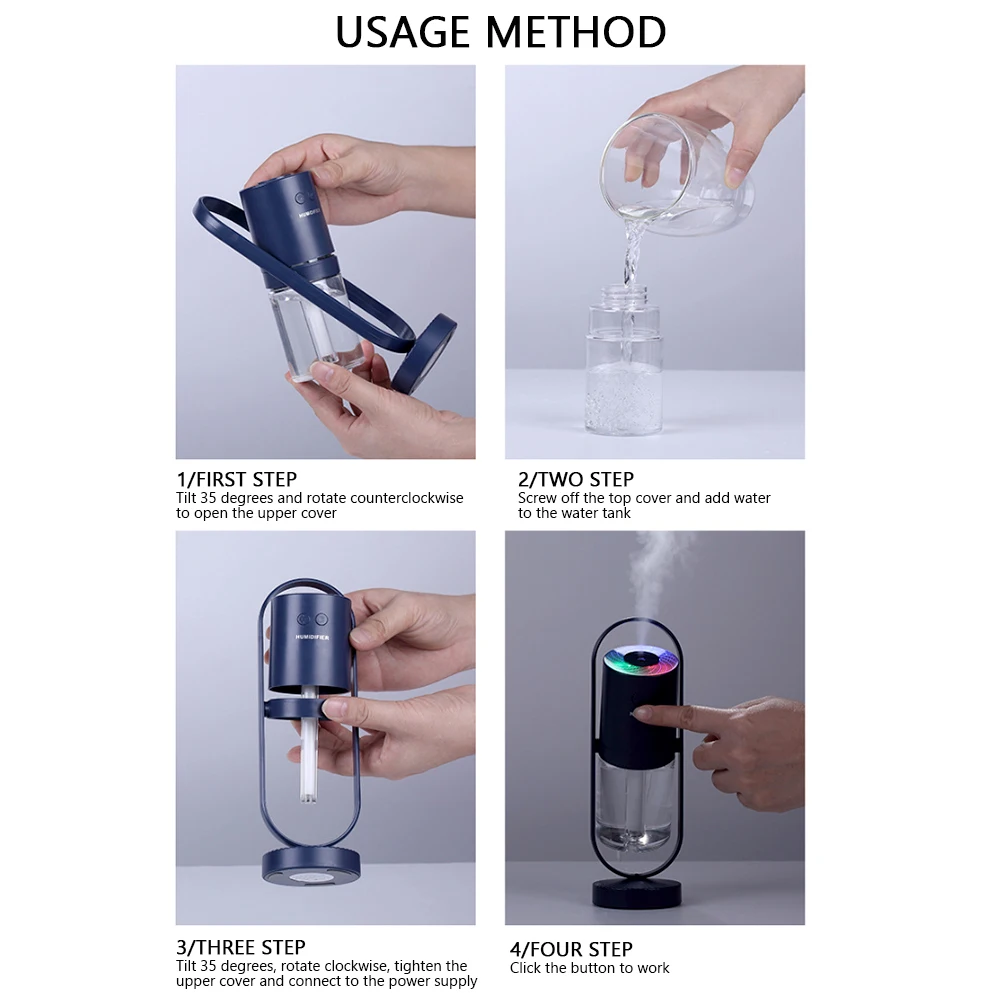 USAGE METHOD

HUMIDIFIER

1/FIRST STEP
Tilt 35 degrees and rotate counterclockwise to open the upper cover

2/TWO STEP
Screw off the top cover and add water to the water tank

HUMIDIFIER

3/THREE STEP
Tilt 35 degrees, rotate clockwise, tighten the upper cover and connect to the power supply

4/FOUR STEP
Click the button to work