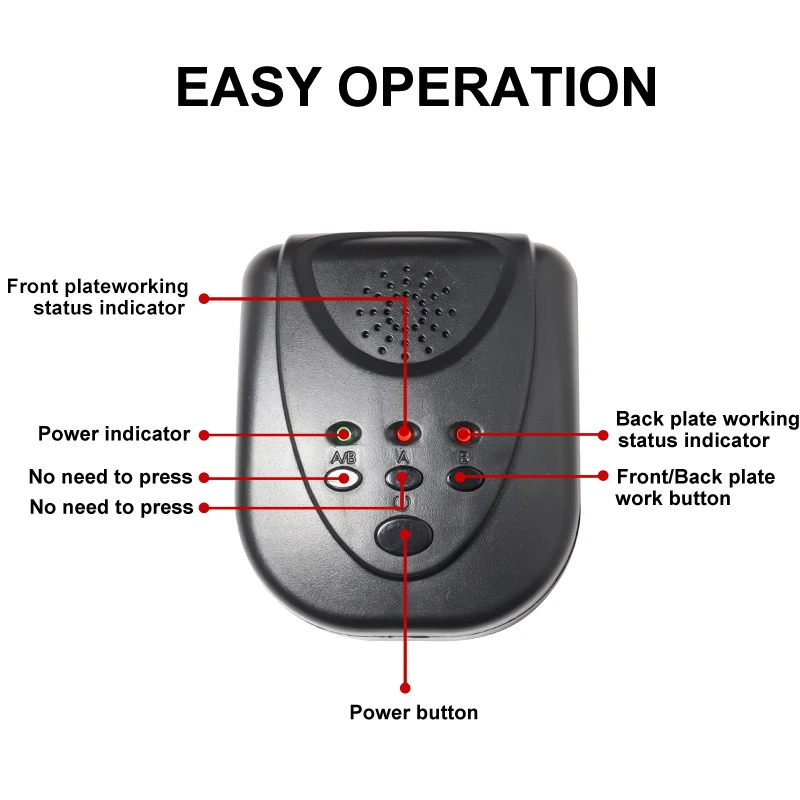 EASY OPERATION

Front plateworking status indicator

Power indicator

No need to press

No need to press

A/B

A

B

Back plate working status indicator

Front/Back plate work button

Power button