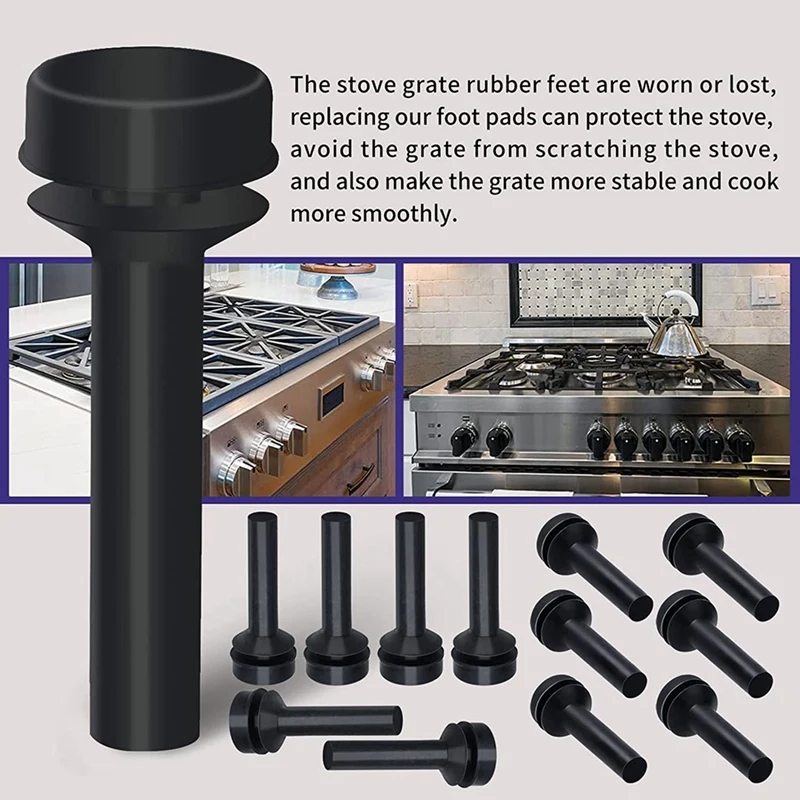 The stove grate rubber feet are worn or lost, replacing our foot pads can protect the stove, avoid the grate from scratching the stove, and also make the grate more stable and cook more smoothly.