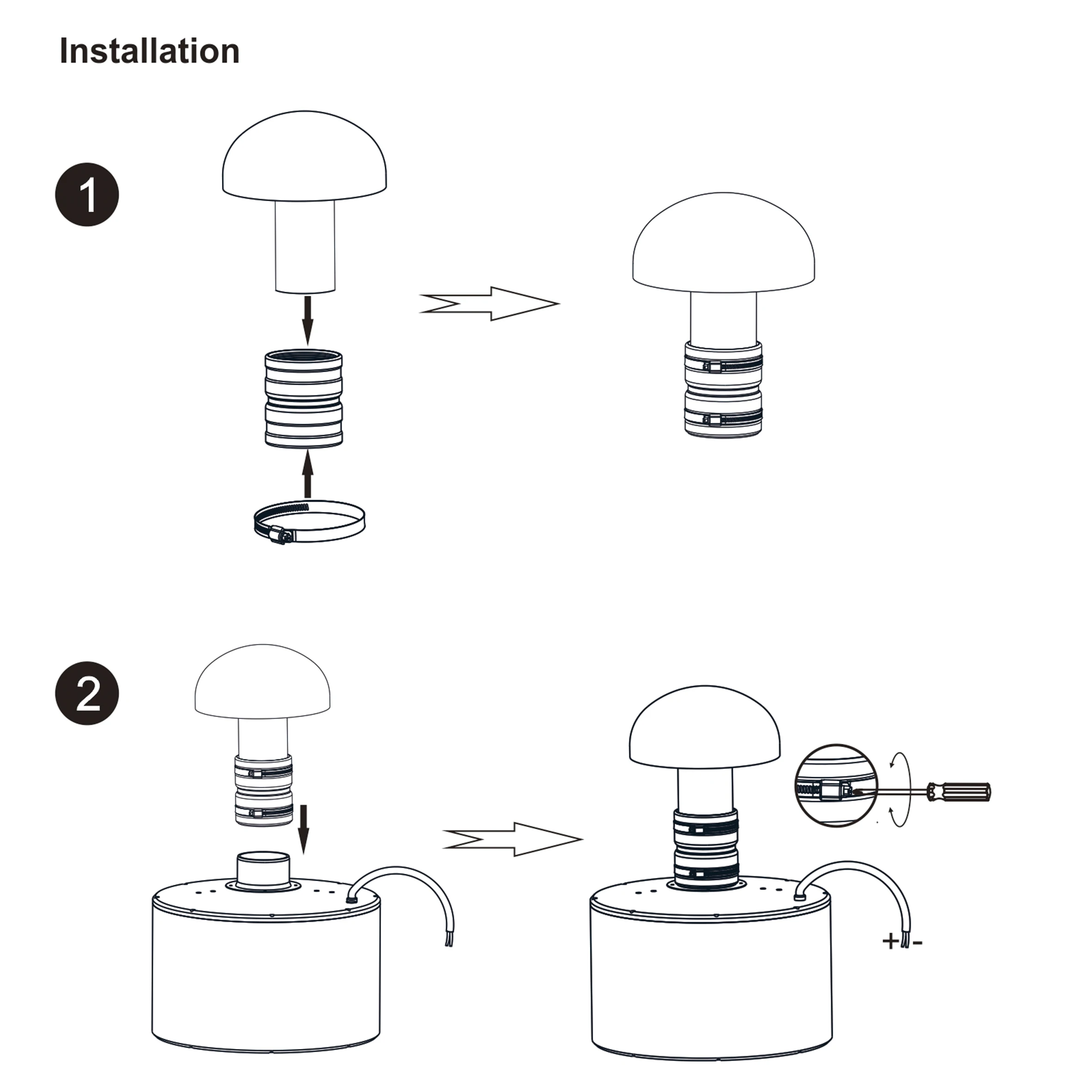 Installation

1

2

+ -