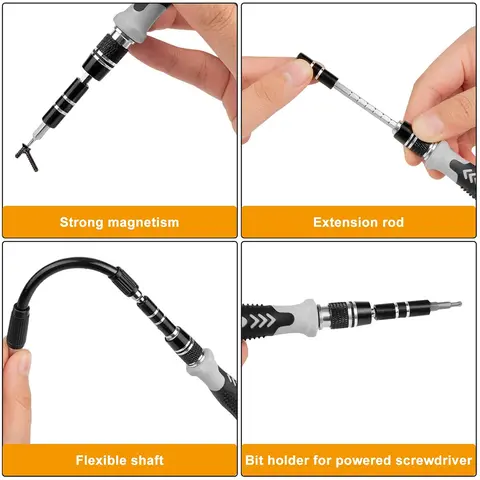 Strong magnetism

Extension rod

Flexible shaft

Bit holder for powered screwdriver