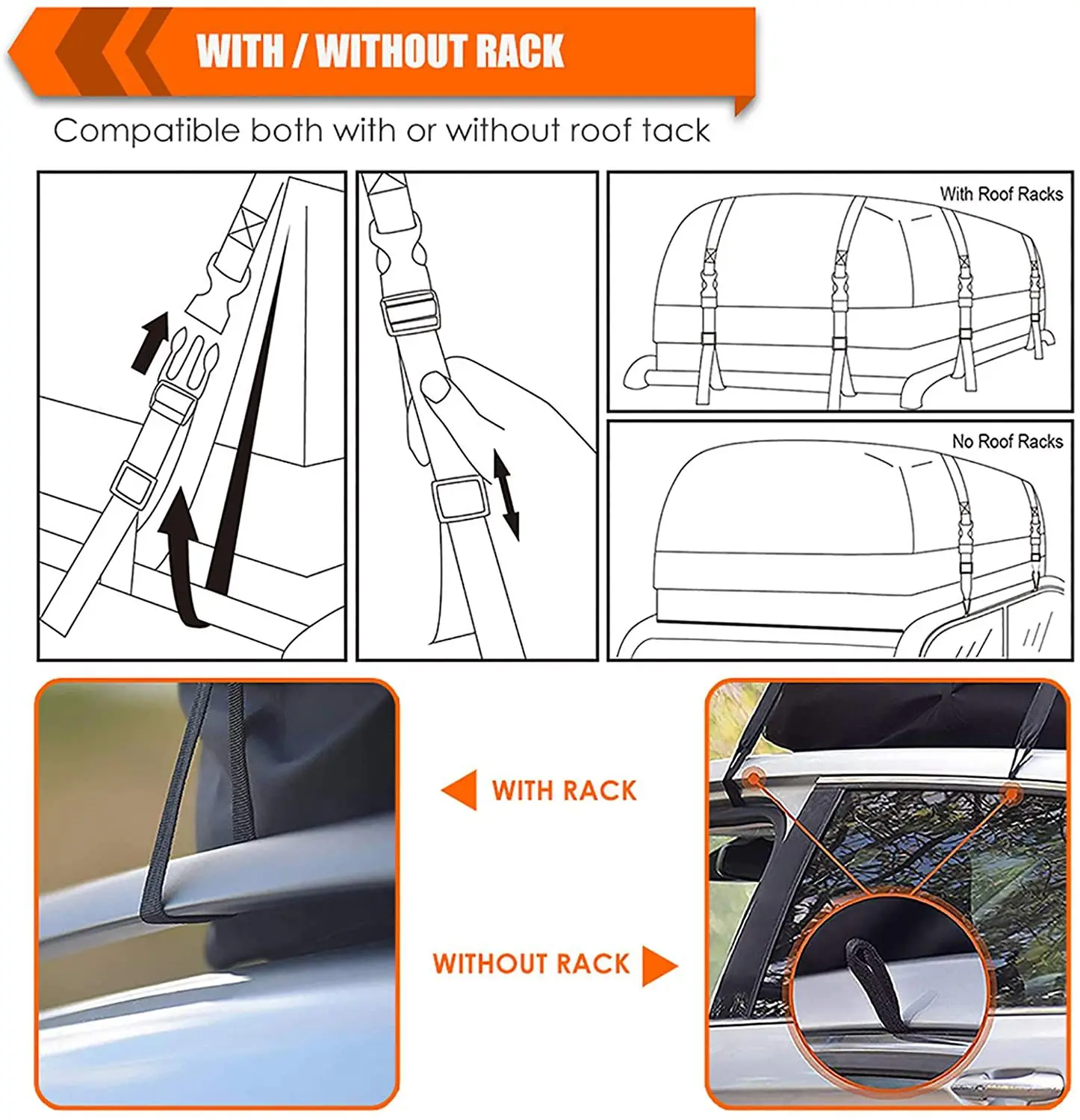 WITH / WITHOUT RACK

Compatible both with or without roof tack

With Roof Racks

No Roof Racks

WITH RACK

WITHOUT RACK