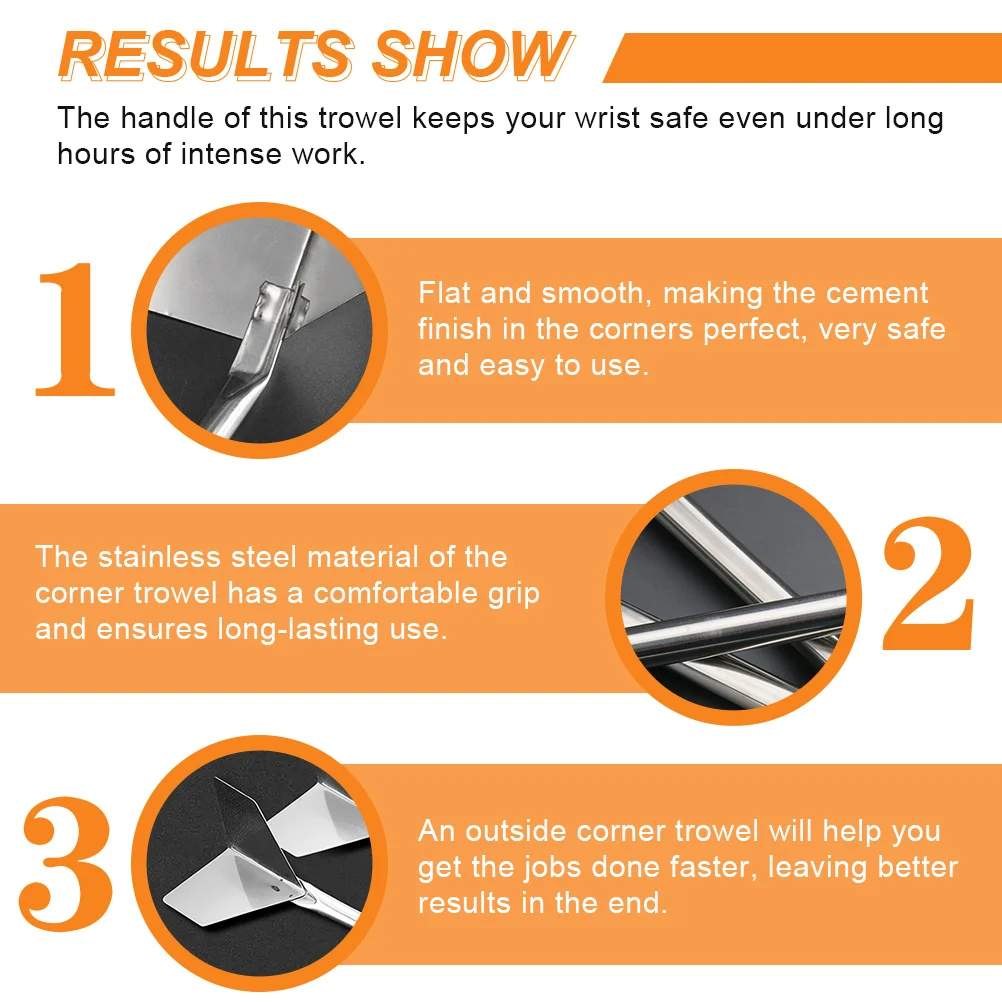 RESULTS SHOW

The handle of this trowel keeps your wrist safe even under long hours of intense work.

1

Flat and smooth, making the cement finish in the corners perfect, very safe and easy to use.

The stainless steel material of the corner trowel has a comfortable grip and ensures long-lasting use.

2

3

An outside corner trowel will help you get the jobs done faster, leaving better results in the end.