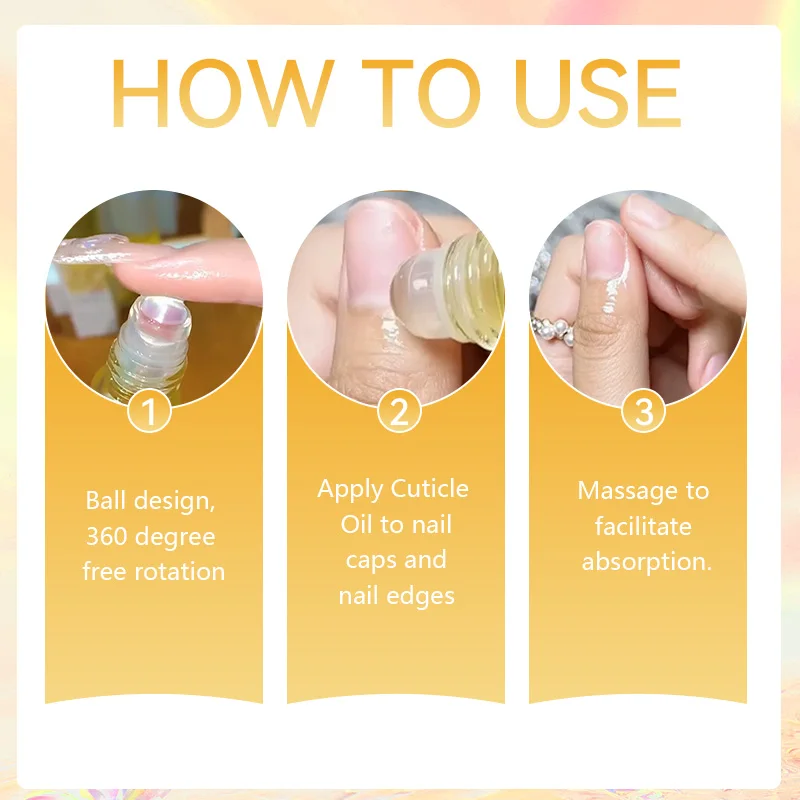 HOW TO USE

1

Ball design, 360 degree free rotation

2

Apply Cuticle Oil to nail caps and nail edges

3

Massage to facilitate absorption.