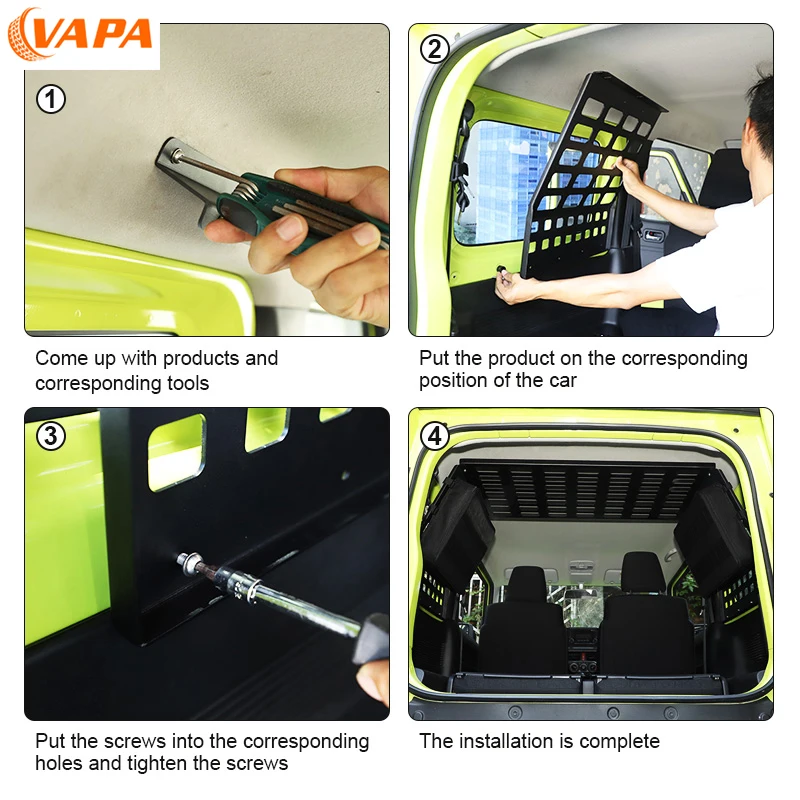 VAPA

1

Come up with products and corresponding tools

2

Put the product on the corresponding position of the car

3

Put the screws into the corresponding holes and tighten the screws

4

The installation is complete