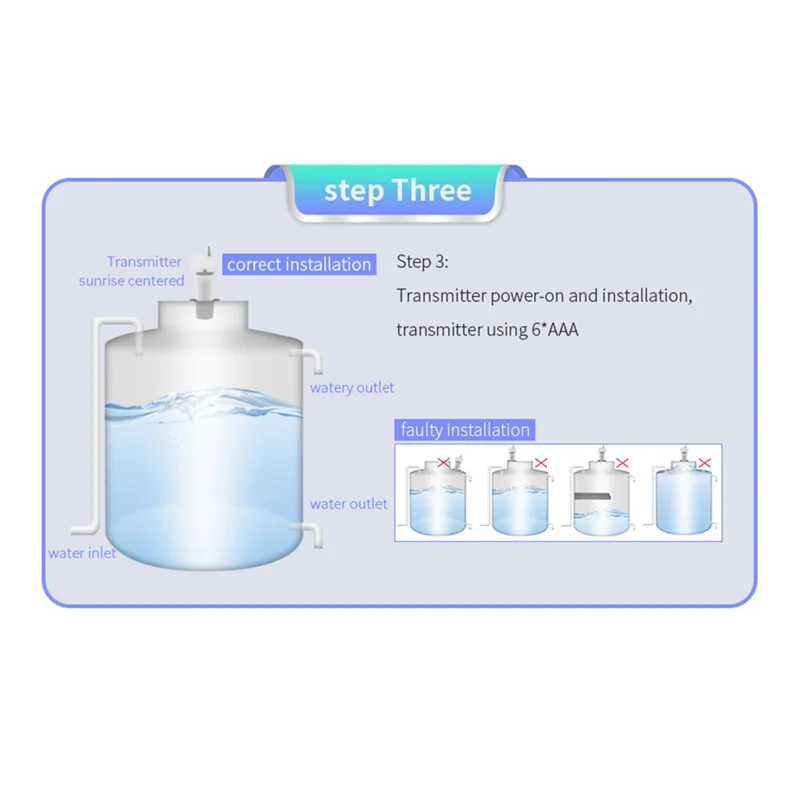 step Three

Transmitter sunrise centered

correct installation

watery outlet

water outlet

water inlet

Step 3:
Transmitter power-on and installation, transmitter using 6*AAA

faulty installation