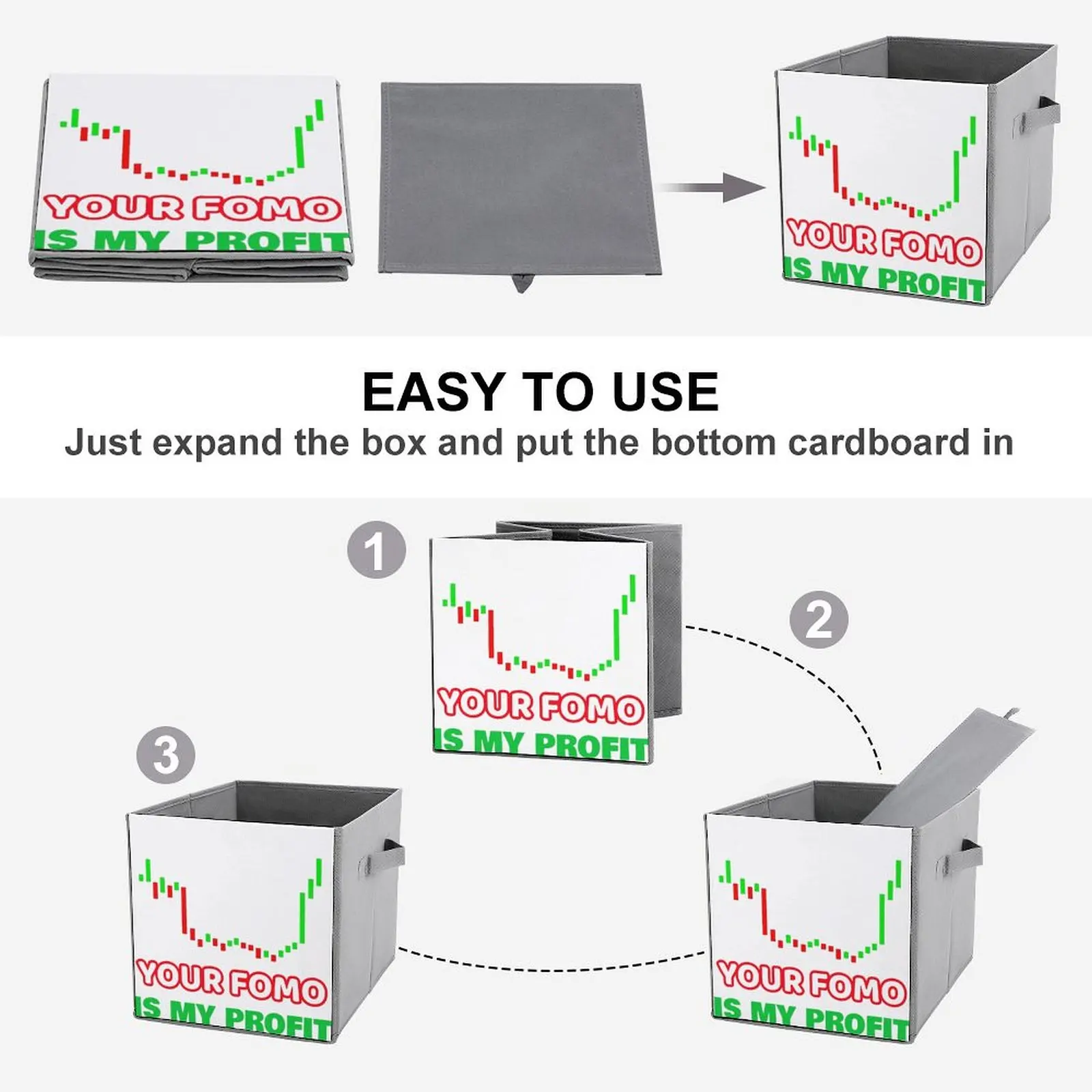 YOUR FOMO
IS MY PROFIT

YOUR FOMO
IS MY PROFIT

EASY TO USE
Just expand the box and put the bottom cardboard in

1

YOUR FOMO
IS MY PROFIT

2

3

YOUR FOMO
IS MY PROFIT

YOUR FOMO
IS MY PROFIT