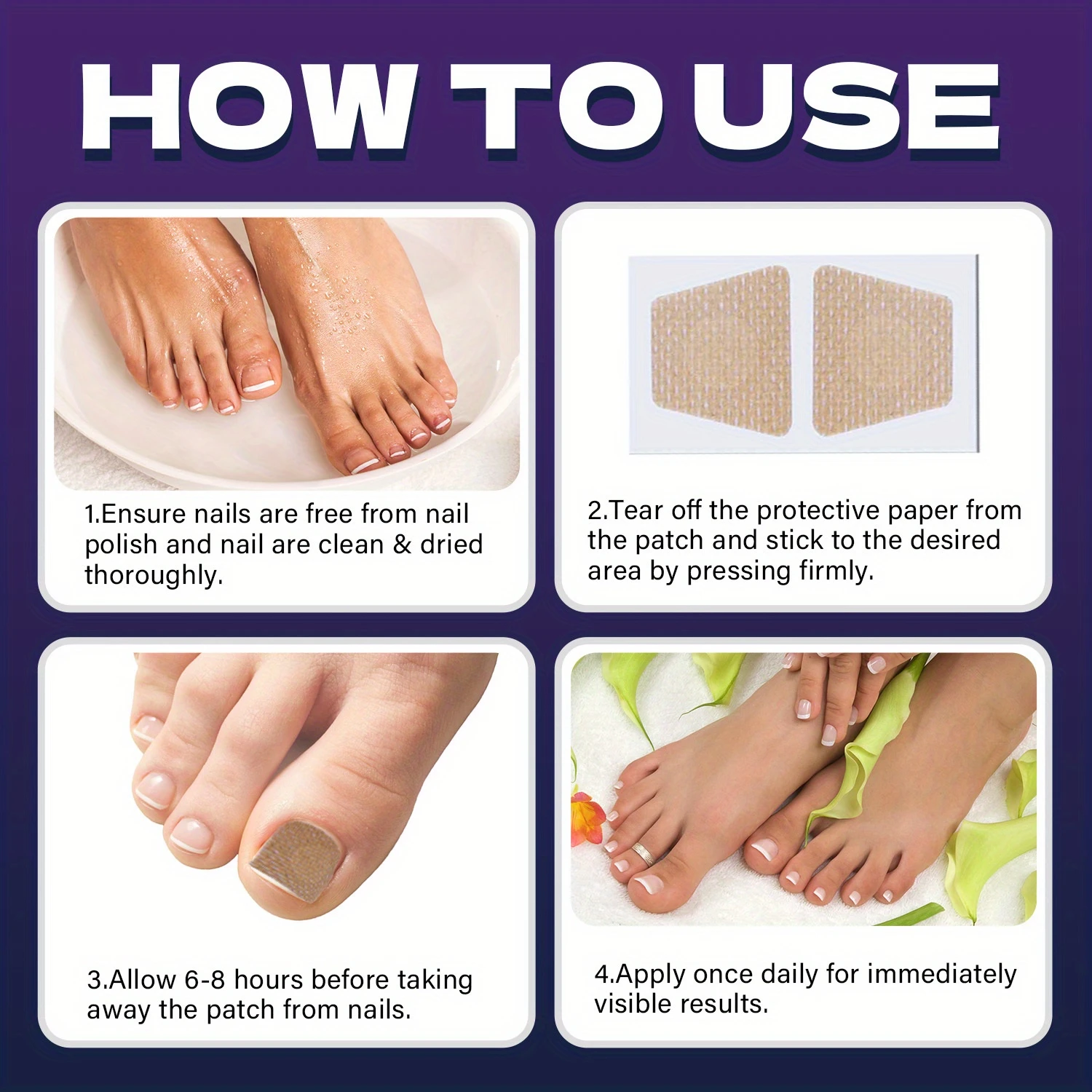 HOW TO USE

1.Ensure nails are free from nail polish and nail are clean & dried thoroughly.

2.Tear off the protective paper from the patch and stick to the desired area by pressing firmly.

3.Allow 6-8 hours before taking away the patch from nails.

4.Apply once daily for immediately visible results.