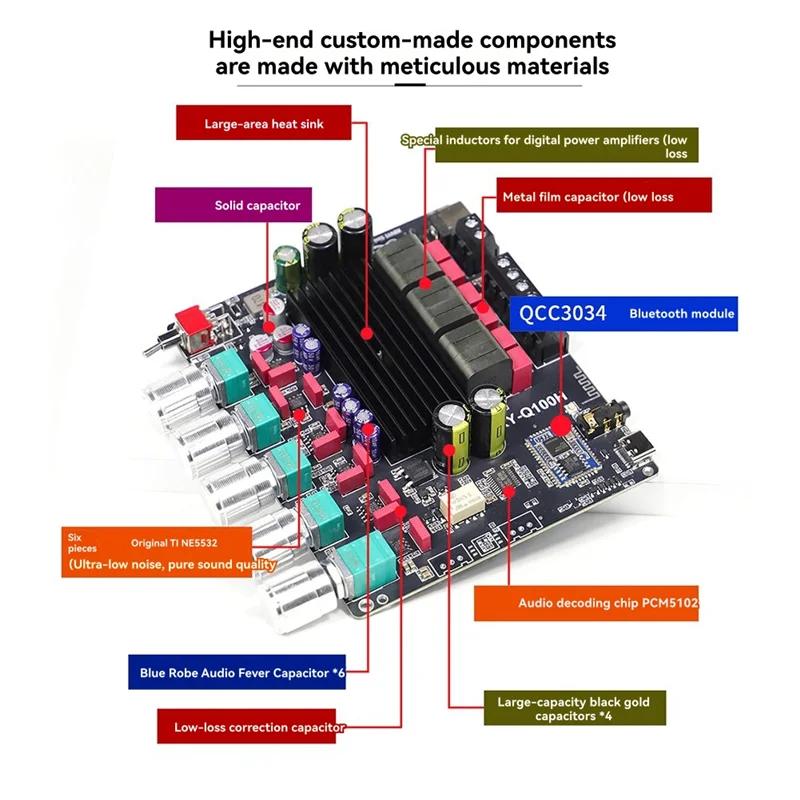 High-end custom-made components are made with meticulous materials

Large-area heat sink

Special inductors for digital power amplifiers (low loss

Solid capacitor

Metal film capacitor (low loss

QCC3034 Bluetooth module

Y-Q100H

Six pieces Original TI NE5532
(Ultra-low noise, pure sound quality

Audio decoding chip PCM5102

Blue Robe Audio Fever Capacitor *6

Large-capacity black gold capacitors *4

Low-loss correction capacitor