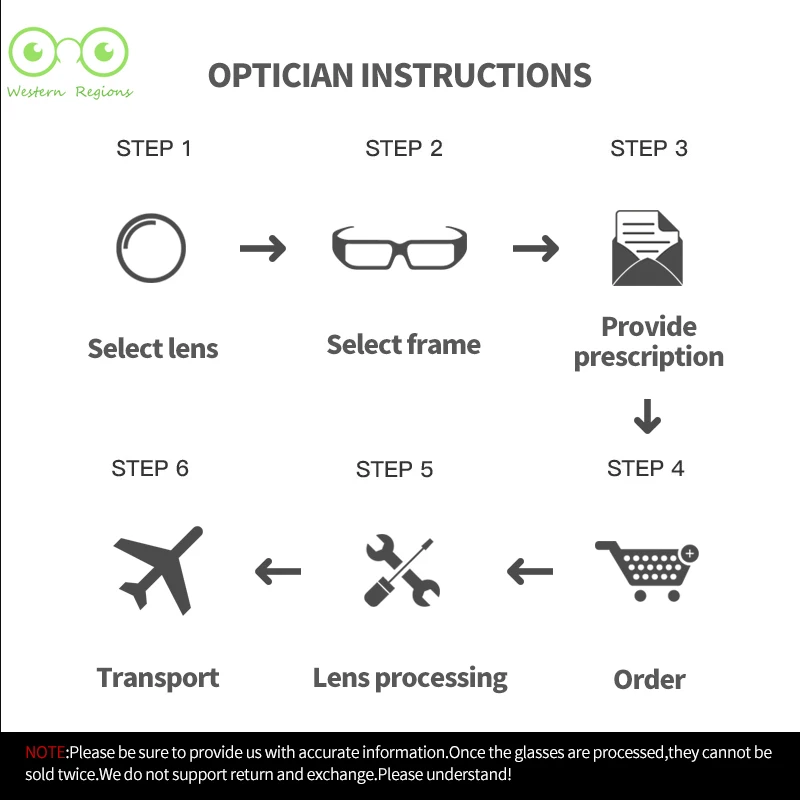 Western Regions

OPTICIAN INSTRUCTIONS

STEP 1

Select lens

STEP 2

Select frame

STEP 3

Provide prescription

STEP 4

Order

STEP 5

Lens processing

STEP 6

Transport

NOTE:Please be sure to provide us with accurate information.Once the glasses are processed,they cannot be sold twice.We do not support return and exchange.Please understand!