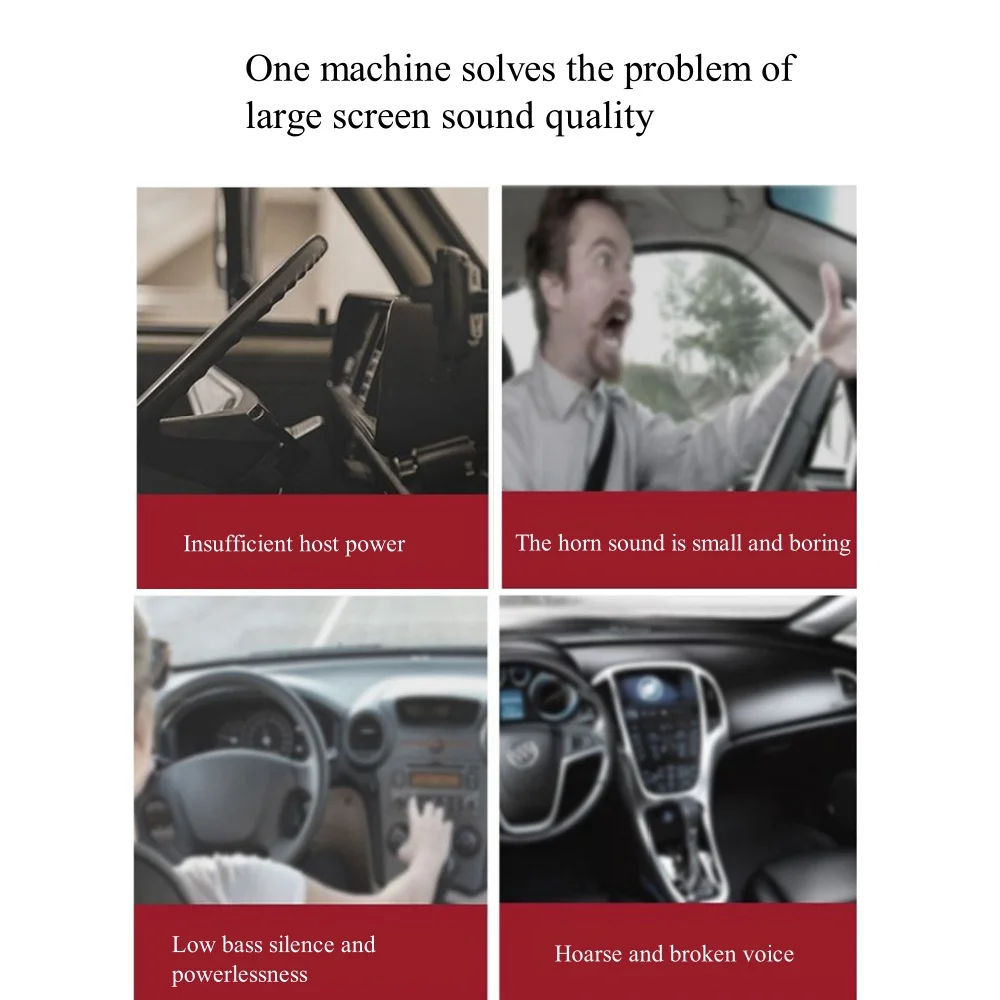 One machine solves the problem of large screen sound quality

Insufficient host power

The horn sound is small and boring

Low bass silence and powerlessness

Hoarse and broken voice