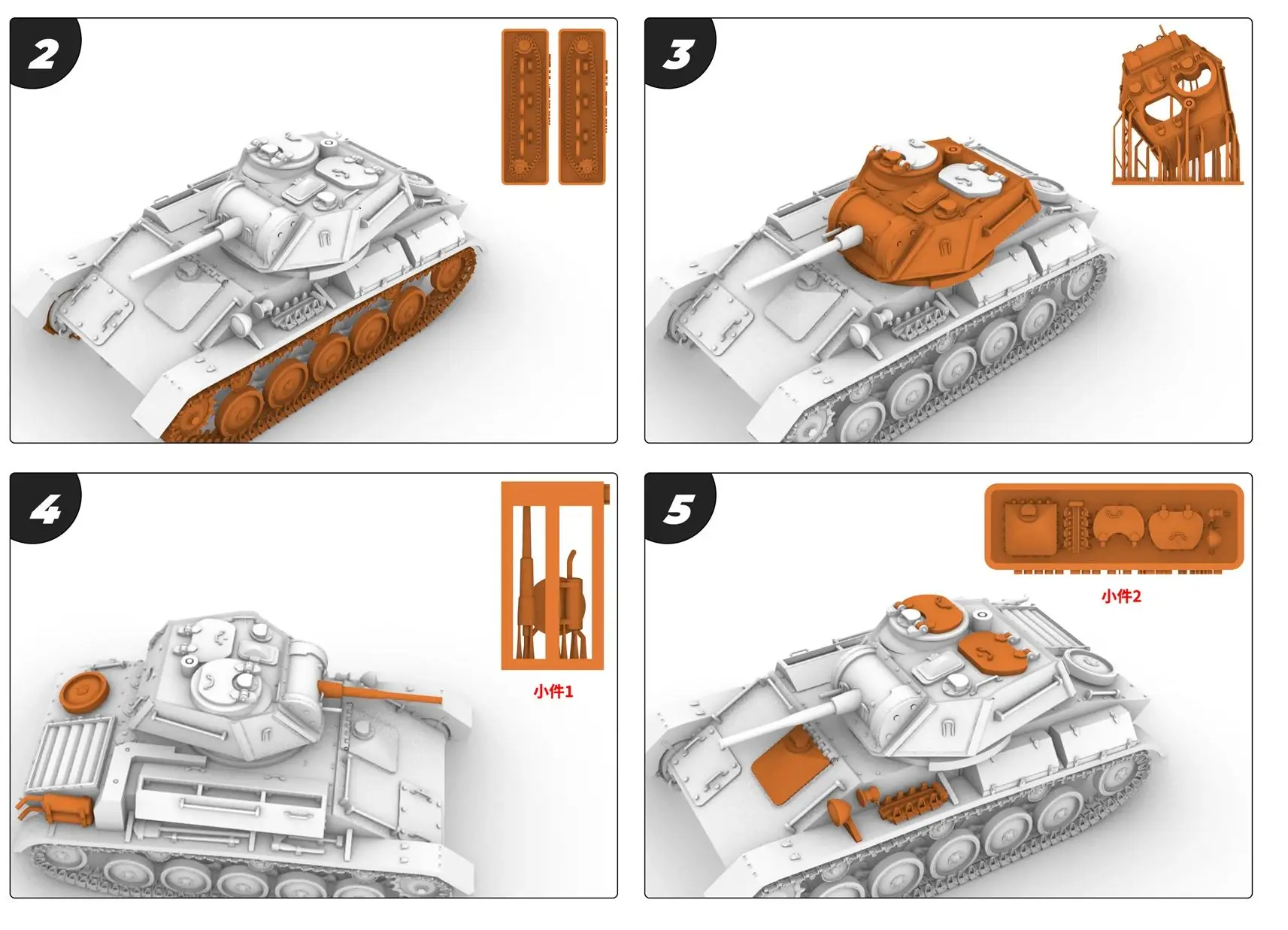 2

3

4

小件1

5

小件2