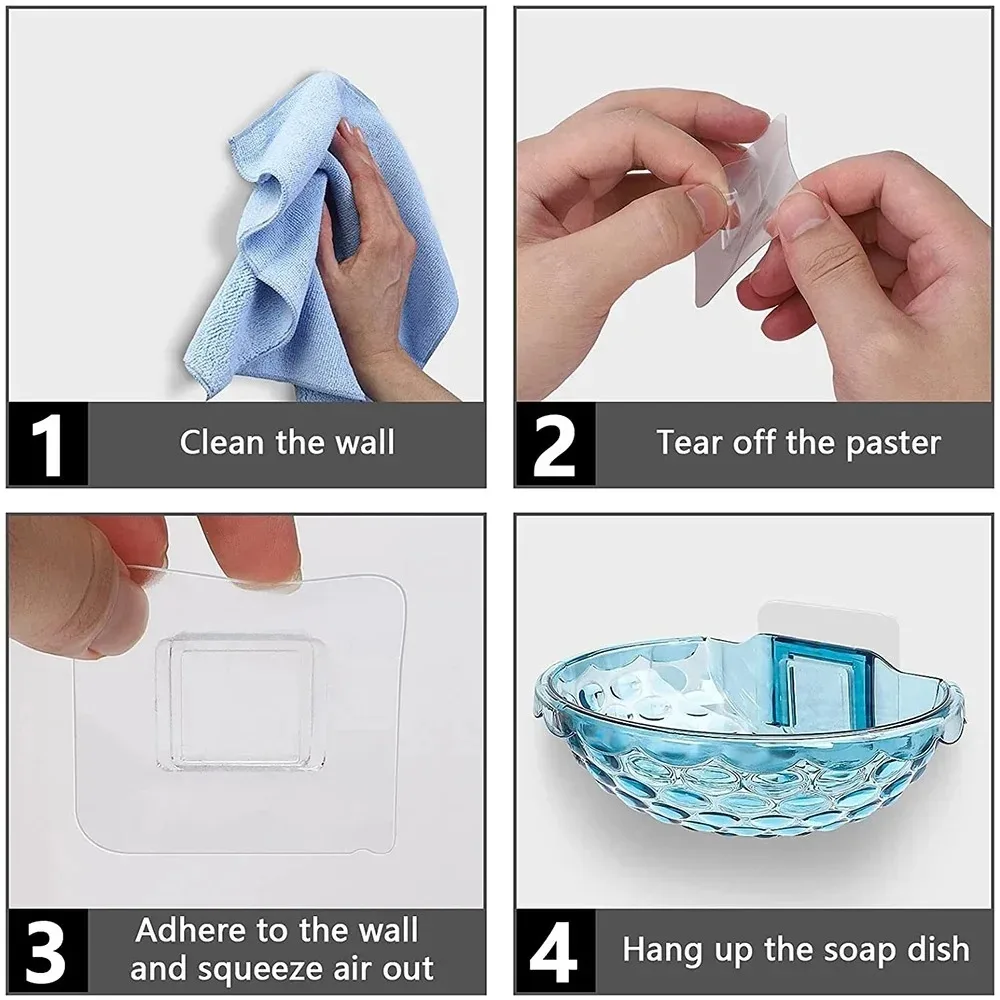 1 Clean the wall

2 Tear off the paster

3 Adhere to the wall and squeeze air out

4 Hang up the soap dish