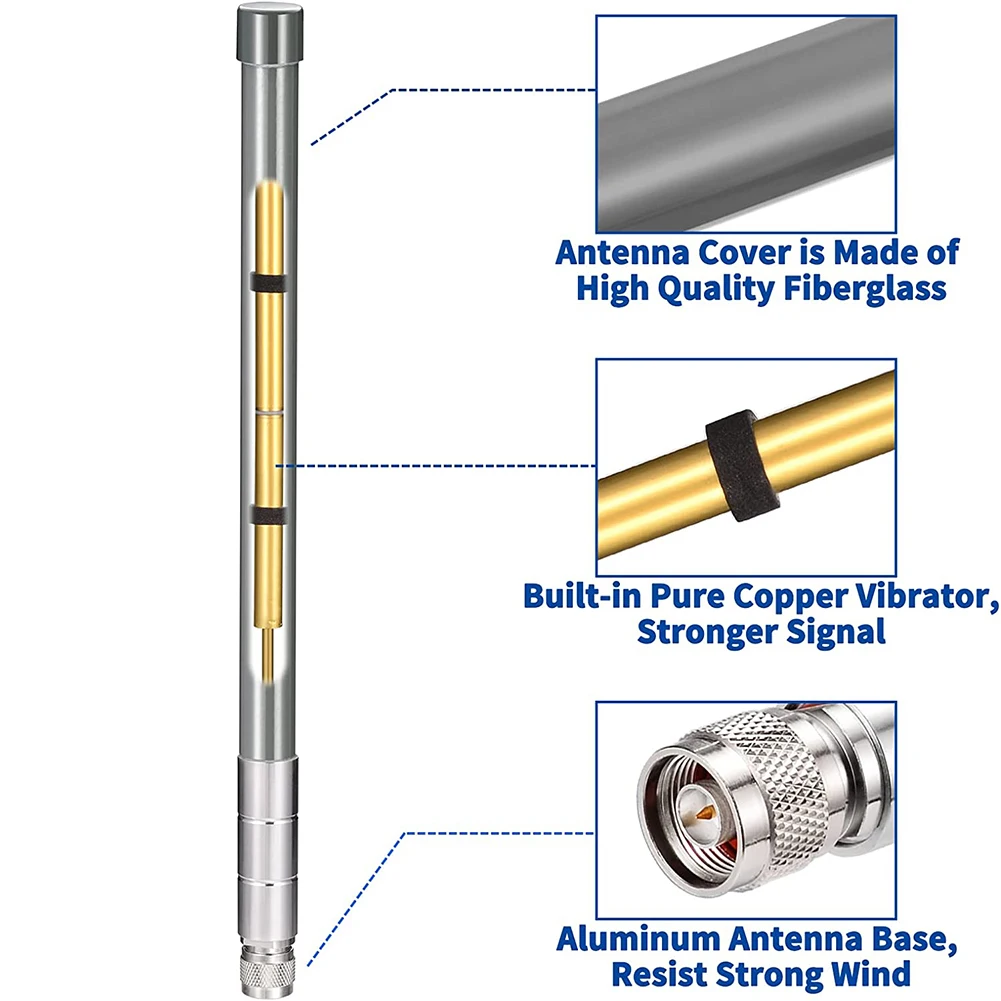 Antenna Cover is Made of High Quality Fiberglass

Built-in Pure Copper Vibrator, Stronger Signal

Aluminum Antenna Base, Resist Strong Wind